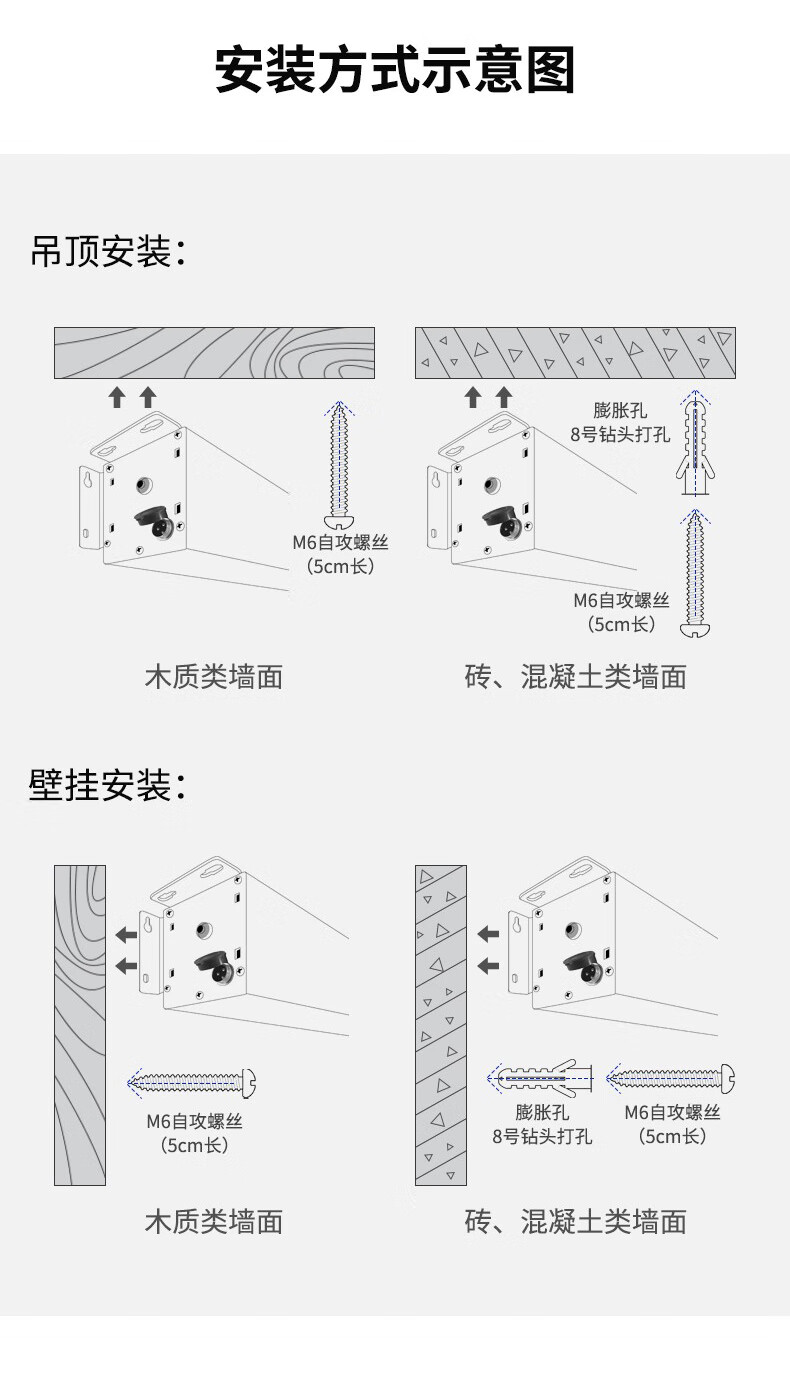 安装方式示意图

吊顶安装：

M6自攻螺丝
（5cm长）

木质类墙面

膨胀孔
8号钻头打孔

M6自攻螺丝
（5cm长）

砖、混凝土类墙面

壁挂安装：

M6自攻螺丝
（5cm长）

木质类墙面

膨胀孔
8号钻头打孔

M6自攻螺丝
（5cm长）

砖、混凝土类墙面