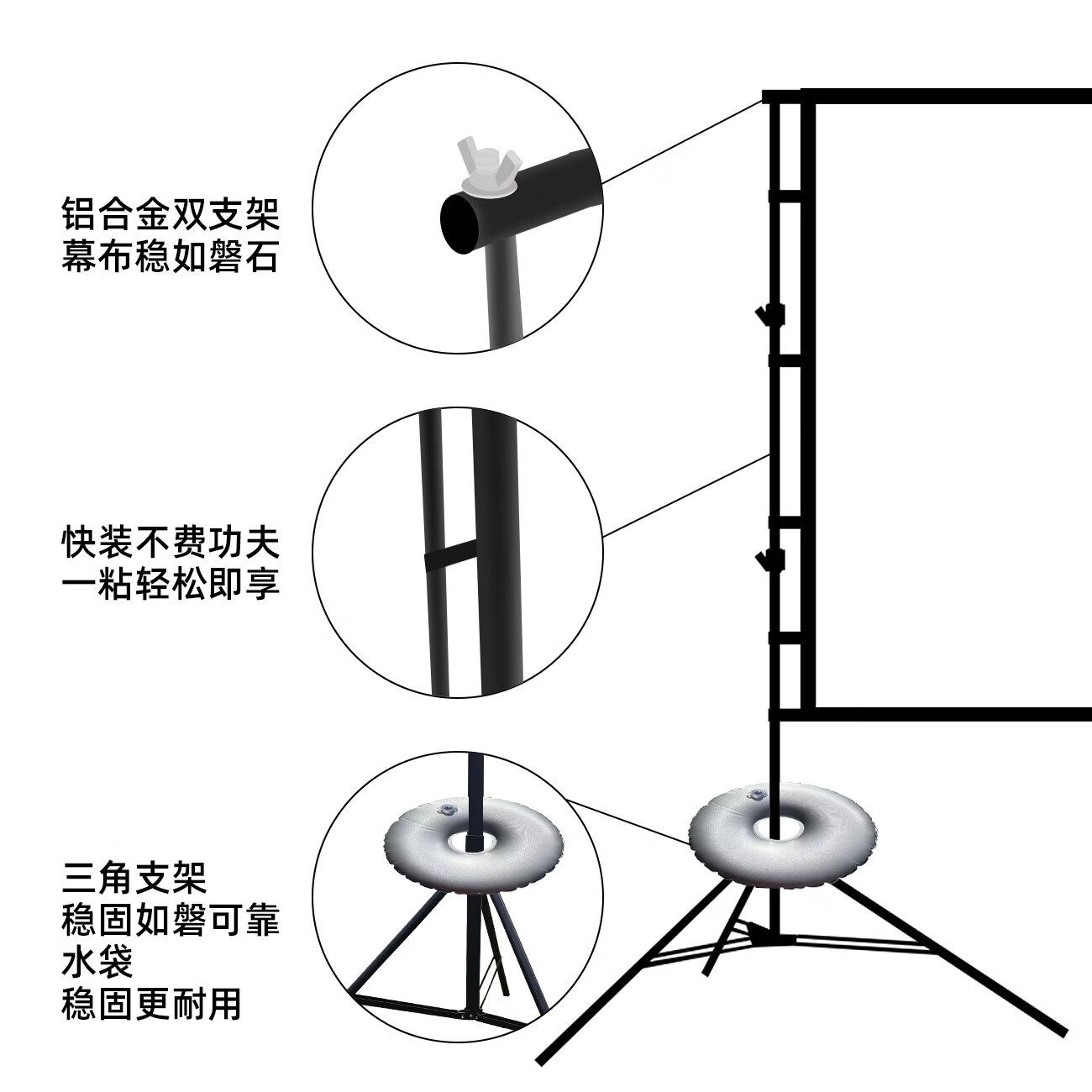 铝合金双支架
幕布稳如磐石

快装不费功夫
一粘轻松即享

三角支架
稳固如磐可靠
水袋
稳固更耐用