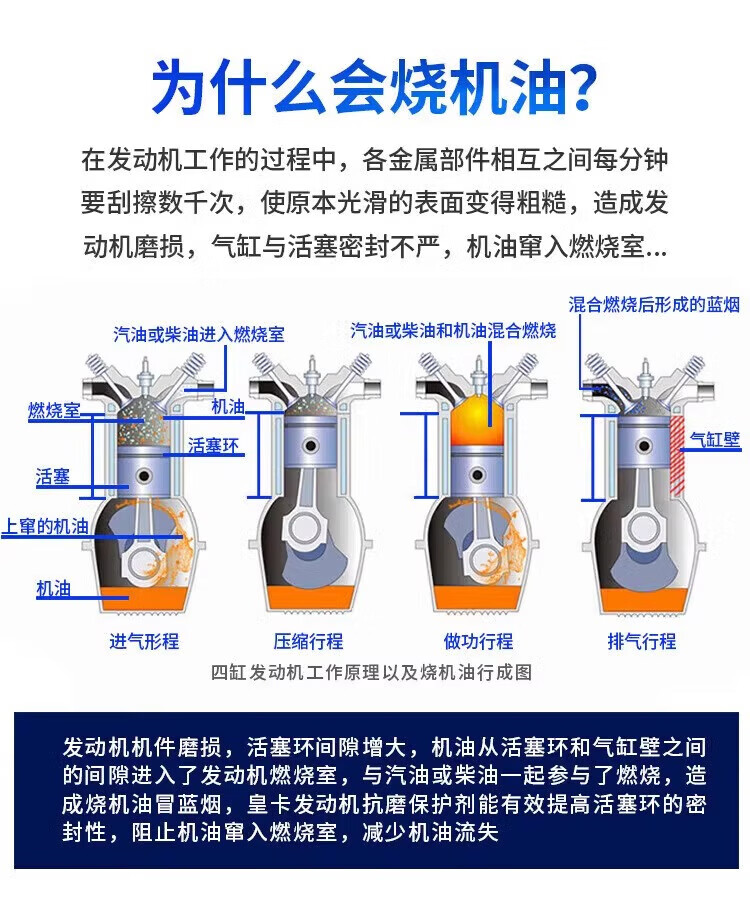 为什么会烧机油?

在发动机工作的过程中，各金属部件相互之间每分钟要刮擦数千次，使原本光滑的表面变得粗糙，造成发动机磨损，气缸与活塞密封不严，机油窜入燃烧室...

汽油或柴油进入燃烧室
燃烧室
机油
活塞环
活塞
上窜的机油
机油
进气形程

压缩行程

汽油或柴油和机油混合燃烧
做功行程

混合燃烧后形成的蓝烟
气缸壁
排气行程

四缸发动机工作原理以及烧机油行成图

发动机机件磨损，活塞环间隙增大，机油从活塞环和气缸壁之间的间隙进入了发动机燃烧室，与汽油或柴油一起参与了燃烧，造成烧机油冒蓝烟，皇卡发动机抗磨保护剂能有效提高活塞环的密封性，阻止机油窜入燃烧室，减少机油流失