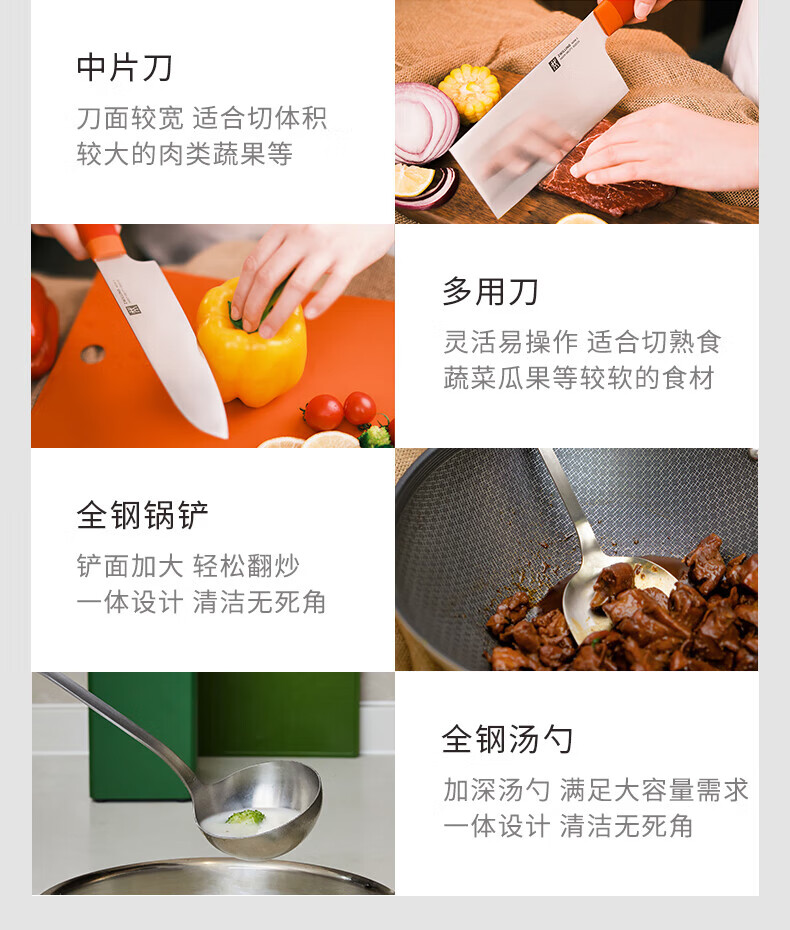 中片刀

刀面较宽 适合切体积较大的肉类蔬果等

多用刀

灵活易操作 适合切熟食蔬菜瓜果等较软的食材

全钢锅铲

铲面加大 轻松翻炒
一体设计 清洁无死角

全钢汤勺

加深汤勺 满足大容量需求
一体设计 清洁无死角