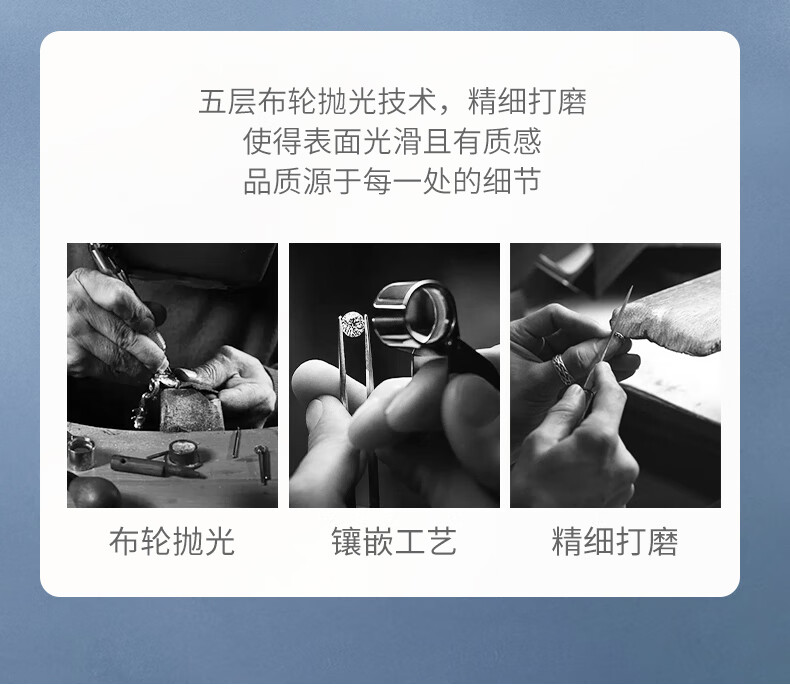 五层布轮抛光技术，精细打磨
使得表面光滑且有质感
品质源于每一处的细节

布轮抛光

镶嵌工艺

精细打磨