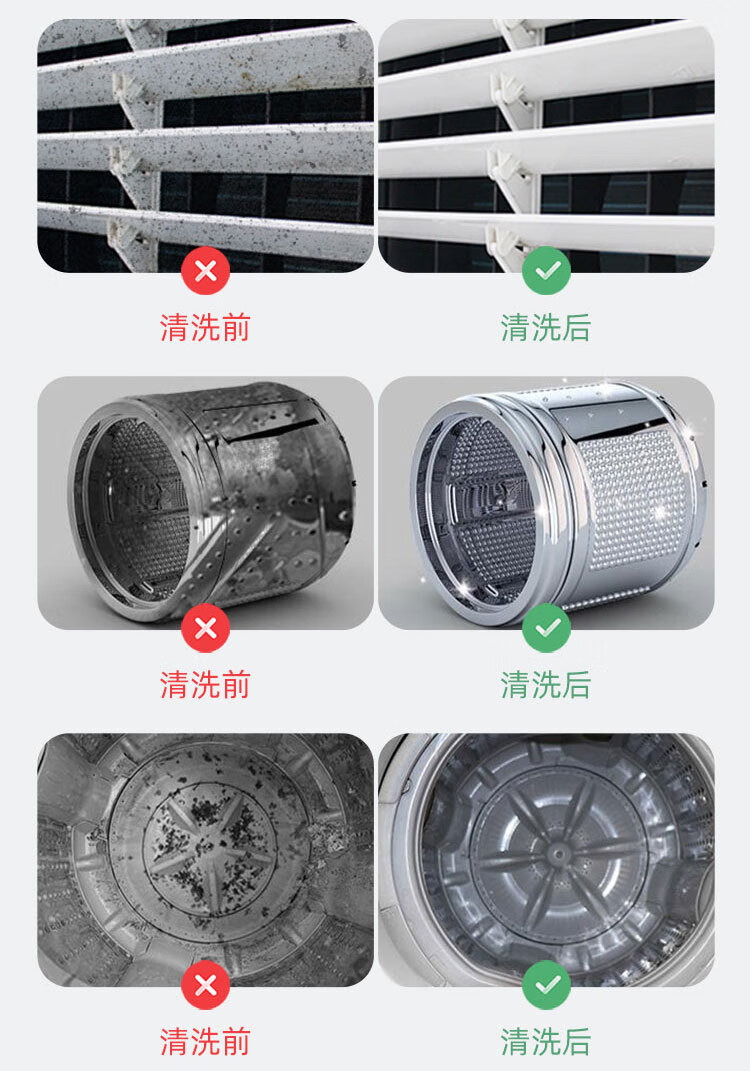 清洗前

清洗后

清洗前

清洗后

清洗前

清洗后