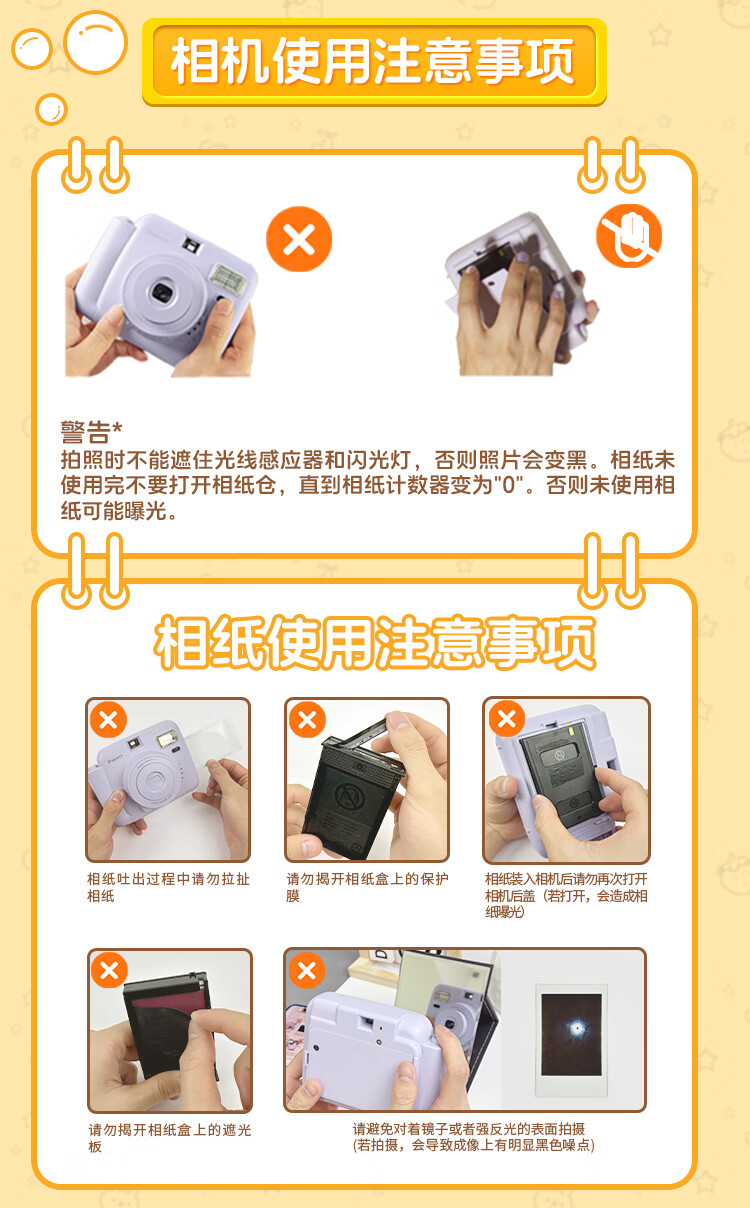 相机使用注意事项

警告*
拍照时不能遮住光线感应器和闪光灯，否则照片会变黑。相纸未使用完不要打开相纸仓，直到相纸计数器变为"0"。否则未使用相纸可能曝光。

相纸使用注意事项

相纸吐出过程中请勿拉扯相纸

请勿揭开相纸盒上的保护膜

相纸装入相机后请勿再次打开相机后盖（若打开，会造成相纸曝光）

请勿揭开相纸盒上的遮光板

请避免对着镜子或者强反光的表面拍摄（若拍摄，会导致成像上有明显黑色噪点）