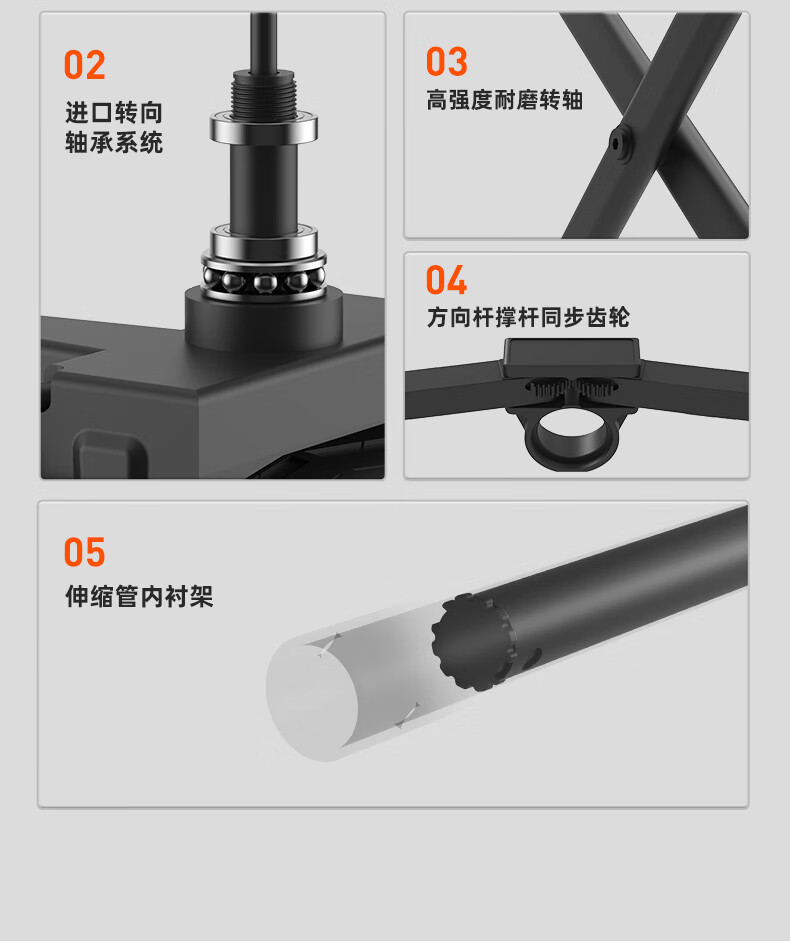 02
进口转向
轴承系统

03
高强度耐磨转轴

04
方向杆撑杆同步齿轮

05
伸缩管内衬架