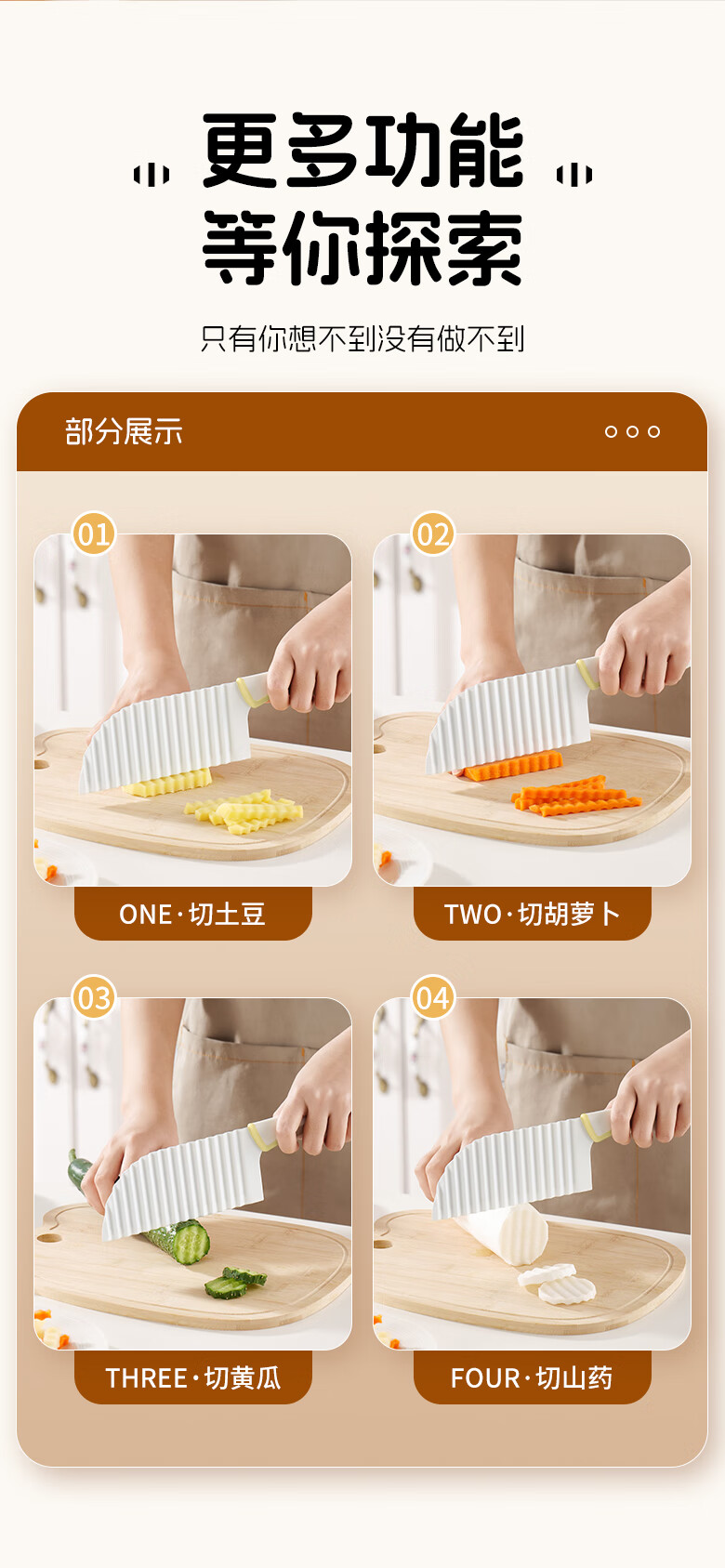 更多功能
等你探索

只有你想不到没有做不到

部分展示

01

ONE·切土豆

02

TWO·切胡萝卜

03

THREE·切黄瓜

04

FOUR·切山药