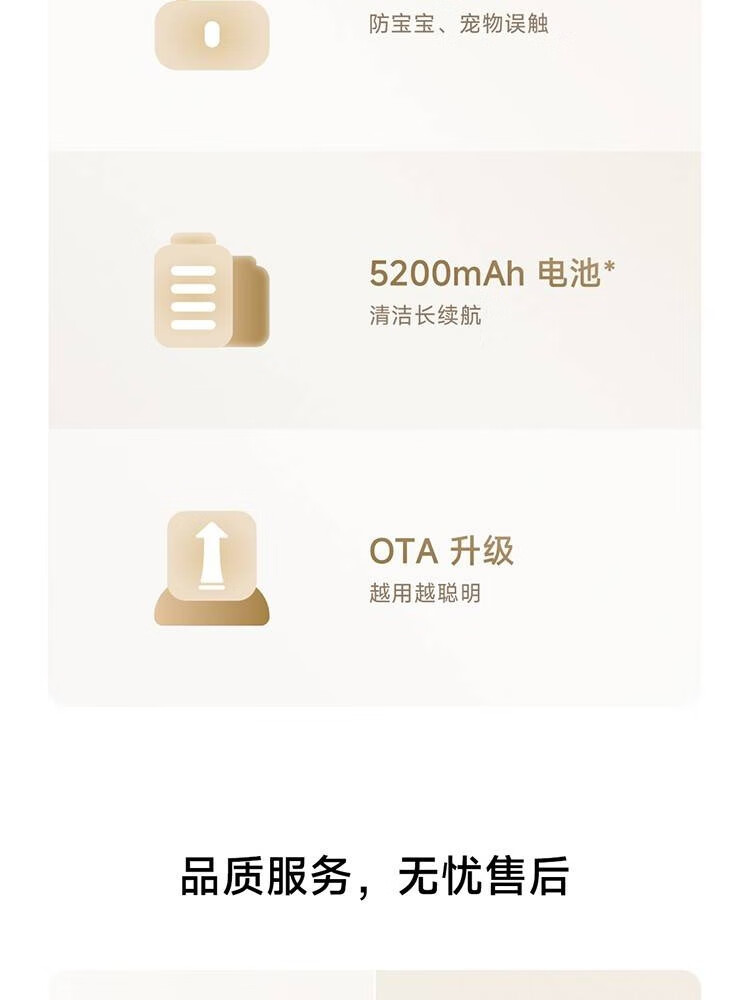 防宝宝、宠物误触

5200mAh 电池*
清洁长续航

OTA 升级
越用越聪明

品质服务，无忧售后