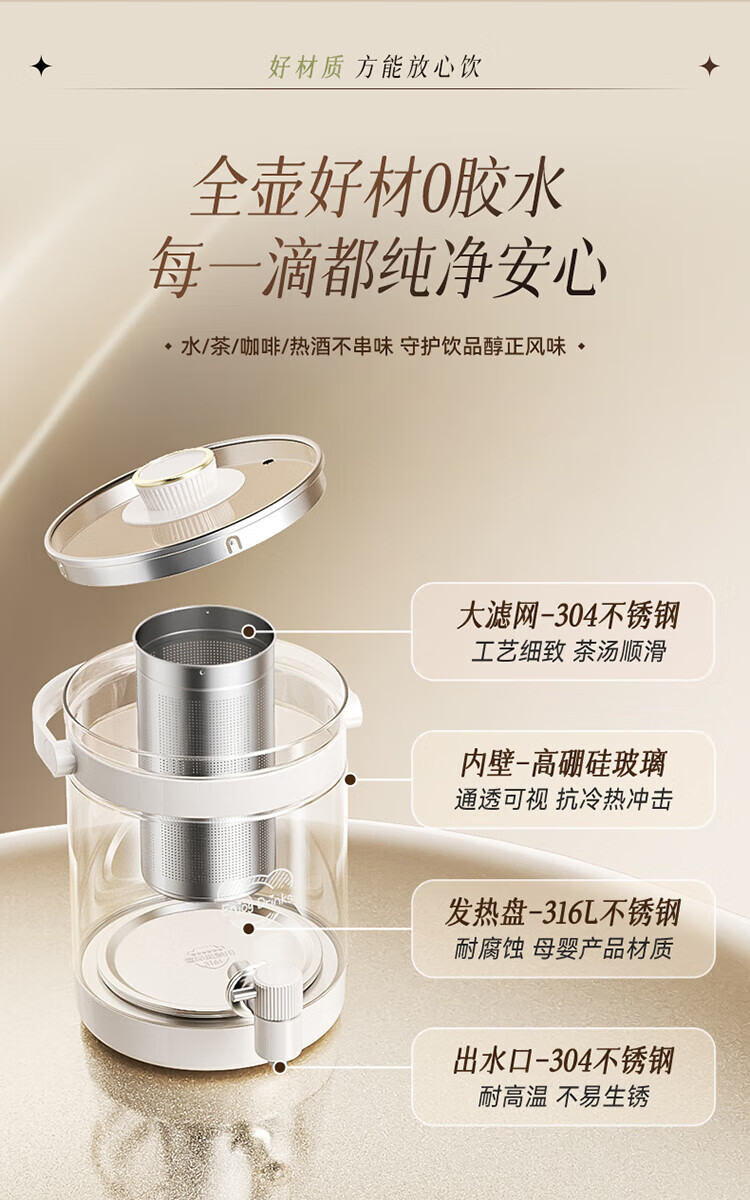 好材质 方能放心饮

全壶好材0胶水
每一滴都纯净安心

水/茶/咖啡/热酒不串味 守护饮品醇正风味

大滤网-304不锈钢
工艺细致 茶汤顺滑

内壁-高硼硅玻璃
通透可视 抗冷热冲击

发热盘-316L不锈钢
耐腐蚀 母婴产品材质

出水口-304不锈钢
耐高温 不易生锈