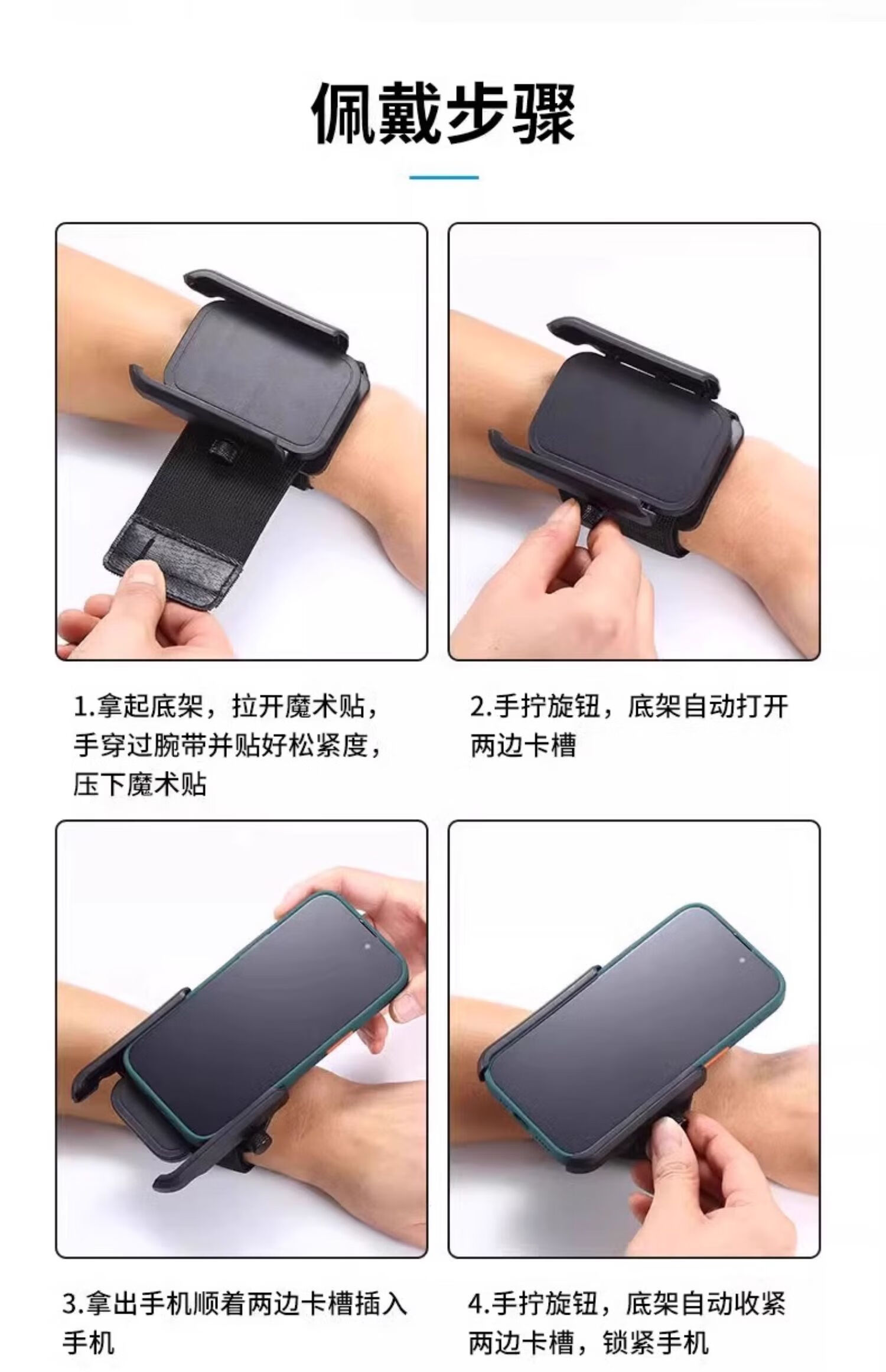 佩戴步骤

1.拿起底架，拉开魔术贴，手穿过腕带并贴好松紧度，压下魔术贴

2.手拧旋钮，底架自动打开两边卡槽

3.拿出手机顺着两边卡槽插入手机

4.手拧旋钮，底架自动收紧两边卡槽，锁紧手机