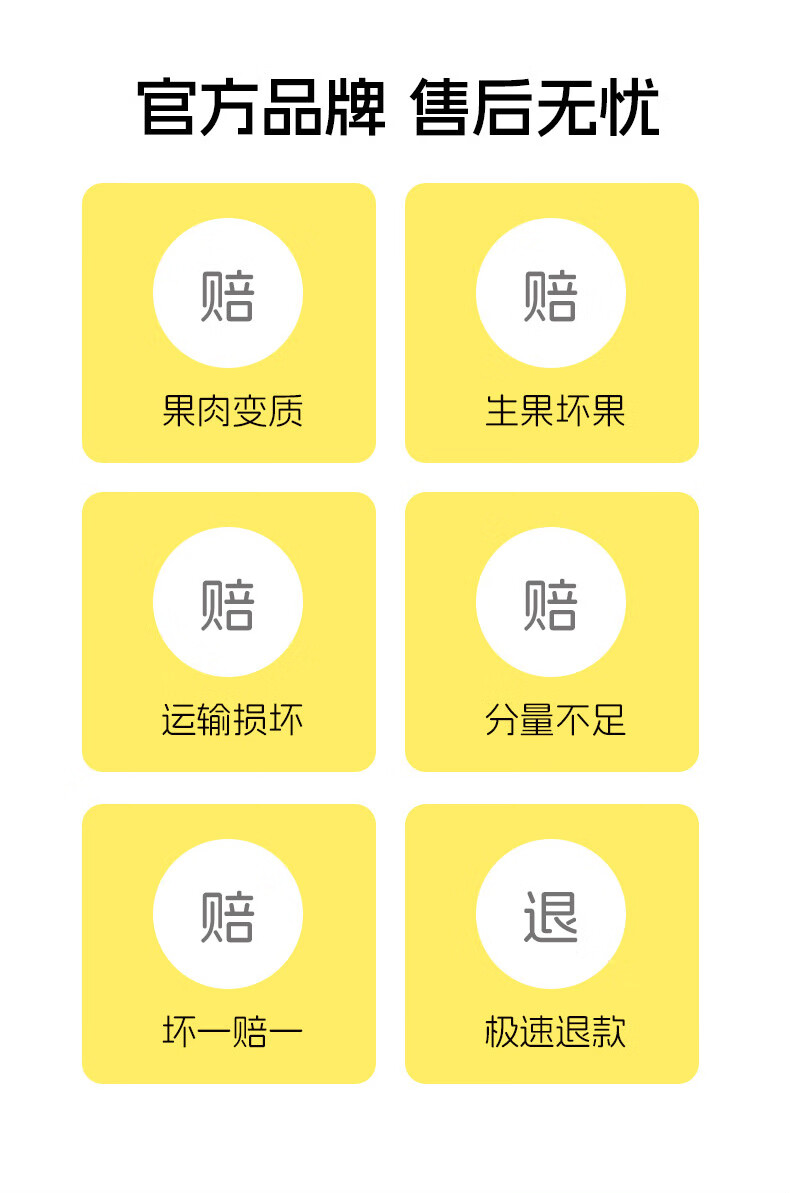 官方品牌 售后无忧

赔

果肉变质

赔

生果坏果

赔

运输损坏

赔

分量不足

赔

坏一赔一

退

极速退款