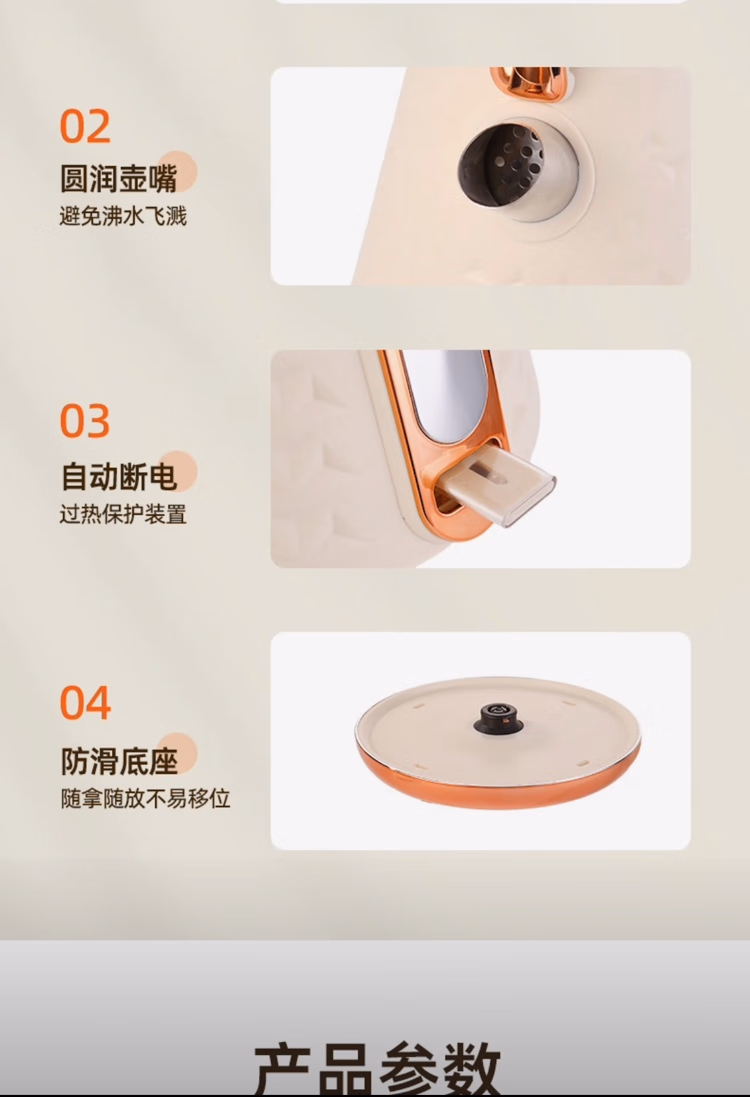 02
圆润壶嘴
避免沸水飞溅

03
自动断电
过热保护装置

04
防滑底座
随拿随放不易移位

产品参数