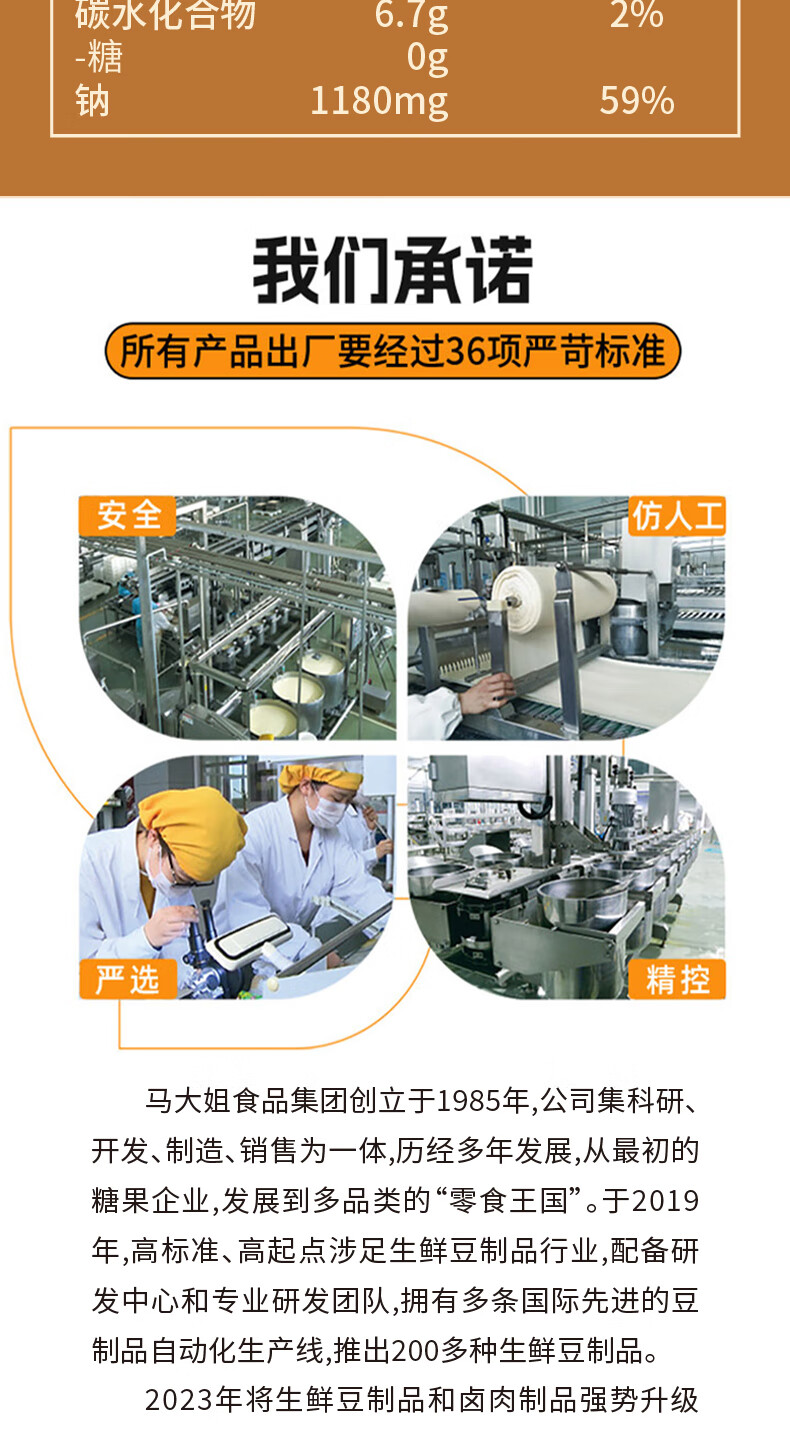 | 碳水化合物 | 6.7g | 2% |
|---|---|---|
| -糖 | 0g | |
| 钠 | 1180mg | 59% |

我们承诺

所有产品出厂要经过36项严苛标准

安全

仿人工

严选

精控

马大姐食品集团创立于1985年,公司集科研、开发、制造、销售为一体,历经多年发展,从最初的糖果企业,发展到多品类的“零食王国”。于2019年,高标准、高起点涉足生鲜豆制品行业,配备研发中心和专业研发团队,拥有多条国际先进的豆制品自动化生产线,推出200多种生鲜豆制品。

2023年将生鲜豆制品和卤肉制品强势升级