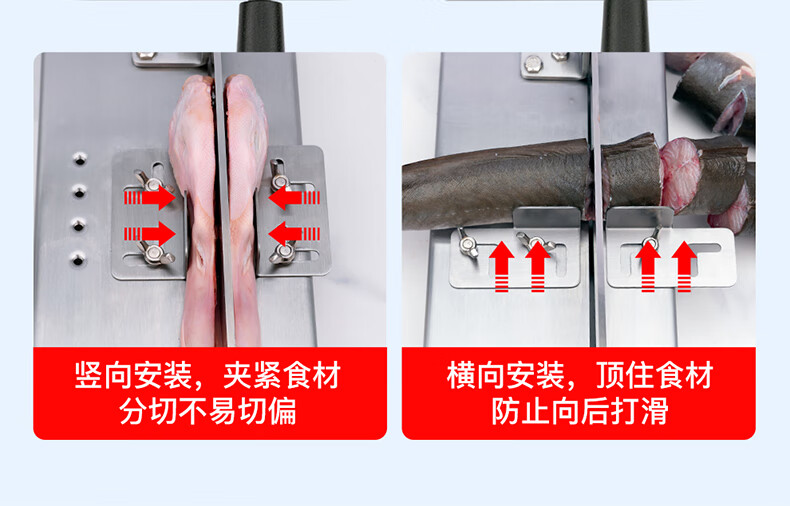 竖向安装，夹紧食材
分切不易切偏

横向安装，顶住食材
防止向后打滑