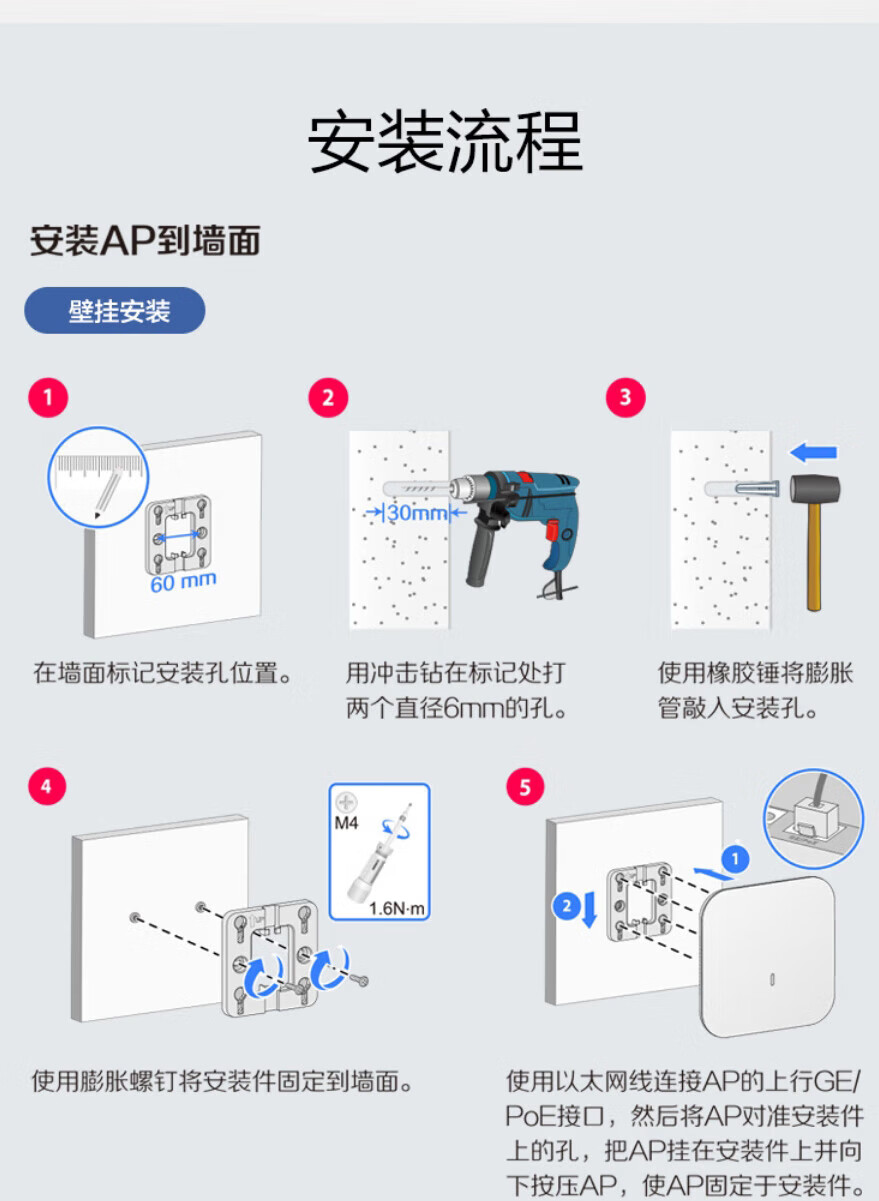 安装流程

安装AP到墙面

壁挂安装

1

60 mm

在墙面标记安装孔位置。

2

30mm

用冲击钻在标记处打两个直径6mm的孔。

3

使用橡胶锤将膨胀管敲入安装孔。

4

M4

1.6N·m

使用膨胀螺钉将安装件固定到墙面。

5

1

2

使用以太网线连接AP的上行GE/PoE接口，然后将AP对准安装件上的孔，把AP挂在安装件上并向下按压AP，使AP固定于安装件。