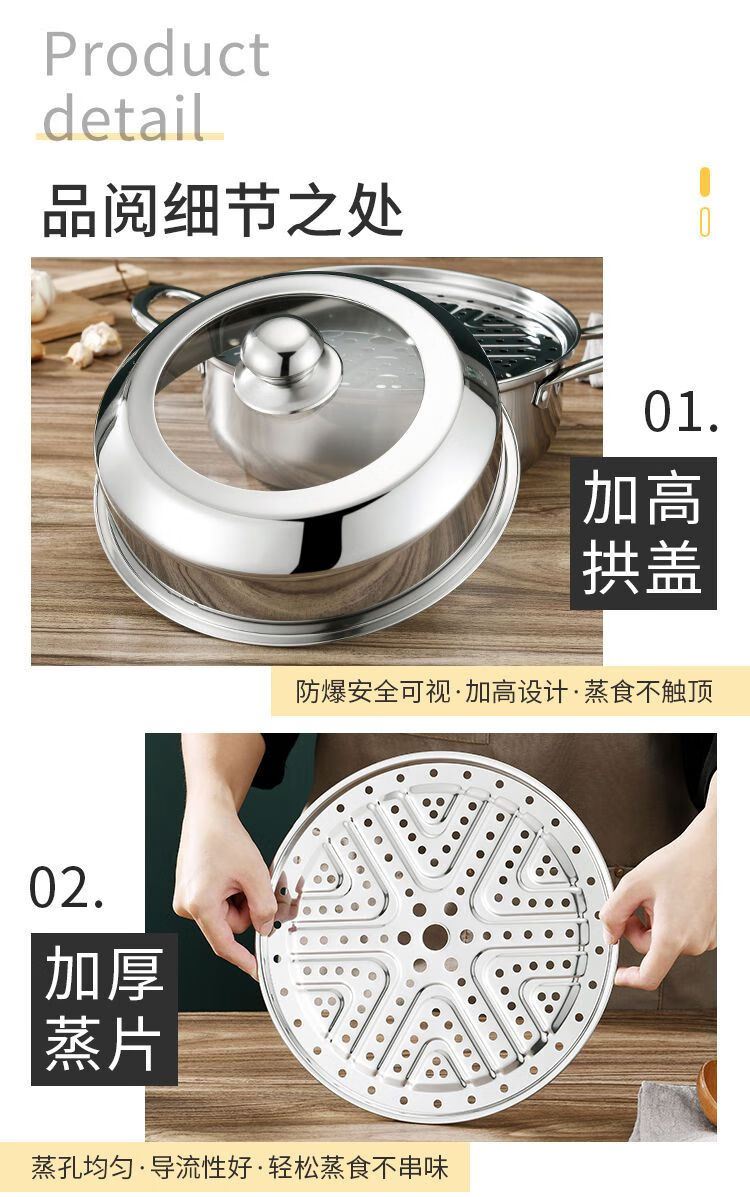 Product detail

品阅细节之处

01.

加高拱盖

防爆安全可视·加高设计·蒸食不触顶

02.

加厚蒸片

蒸孔均匀·导流性好·轻松蒸食不串味