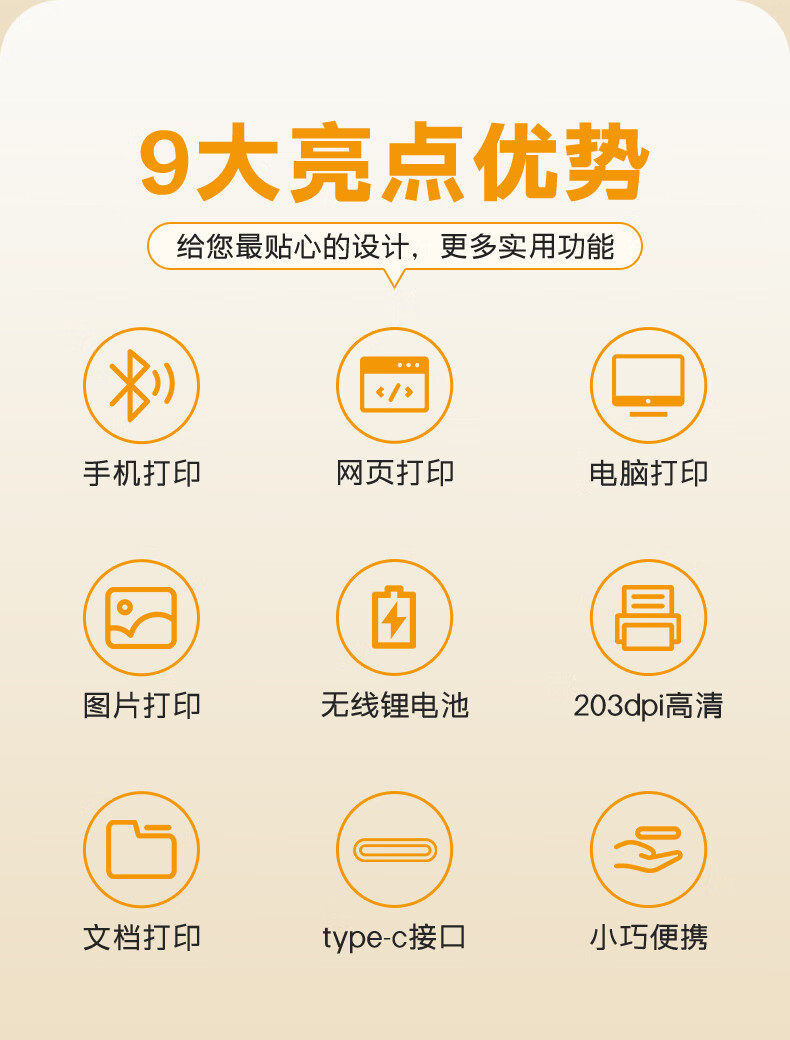 9大亮点优势

给您最贴心的设计，更多实用功能

手机打印

网页打印

电脑打印

图片打印

无线锂电池

203dpi高清

文档打印

type-c接口

小巧便携