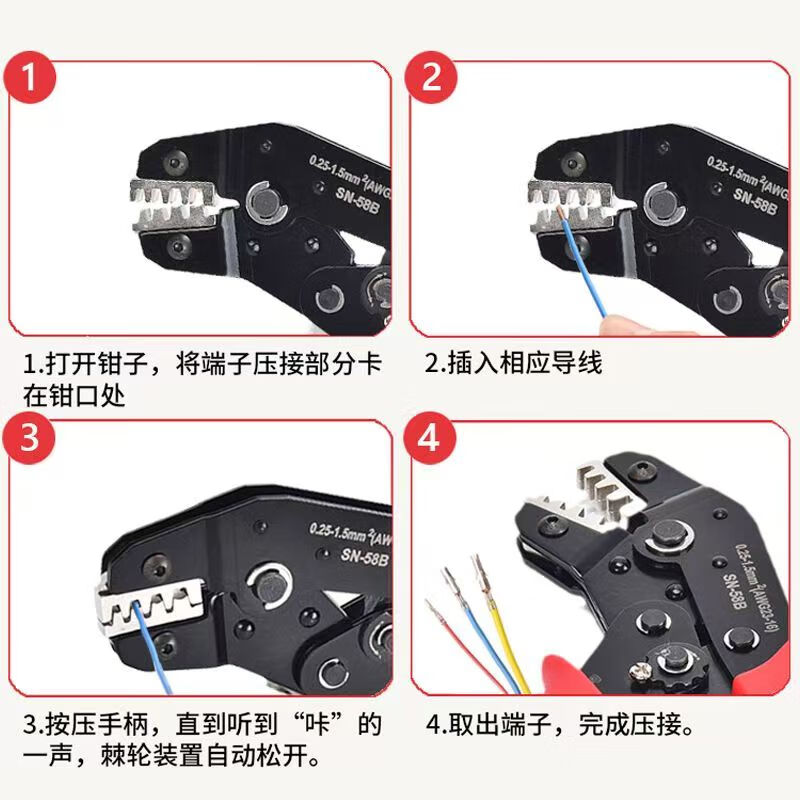 1

0.25-1.5mm $^2$(AWG
SN-58B

1.打开钳子，将端子压接部分卡在钳口处

2

0.25-1.5mm $^2$(AWG
SN-58B

2.插入相应导线

3

0.25-1.5mm $^2$(AWG
SN-58B

3.按压手柄，直到听到“咔”的一声，棘轮装置自动松开。

4

0.25-1.5mm $^2$(AWG23-16)
SN-58B

4.取出端子，完成压接。