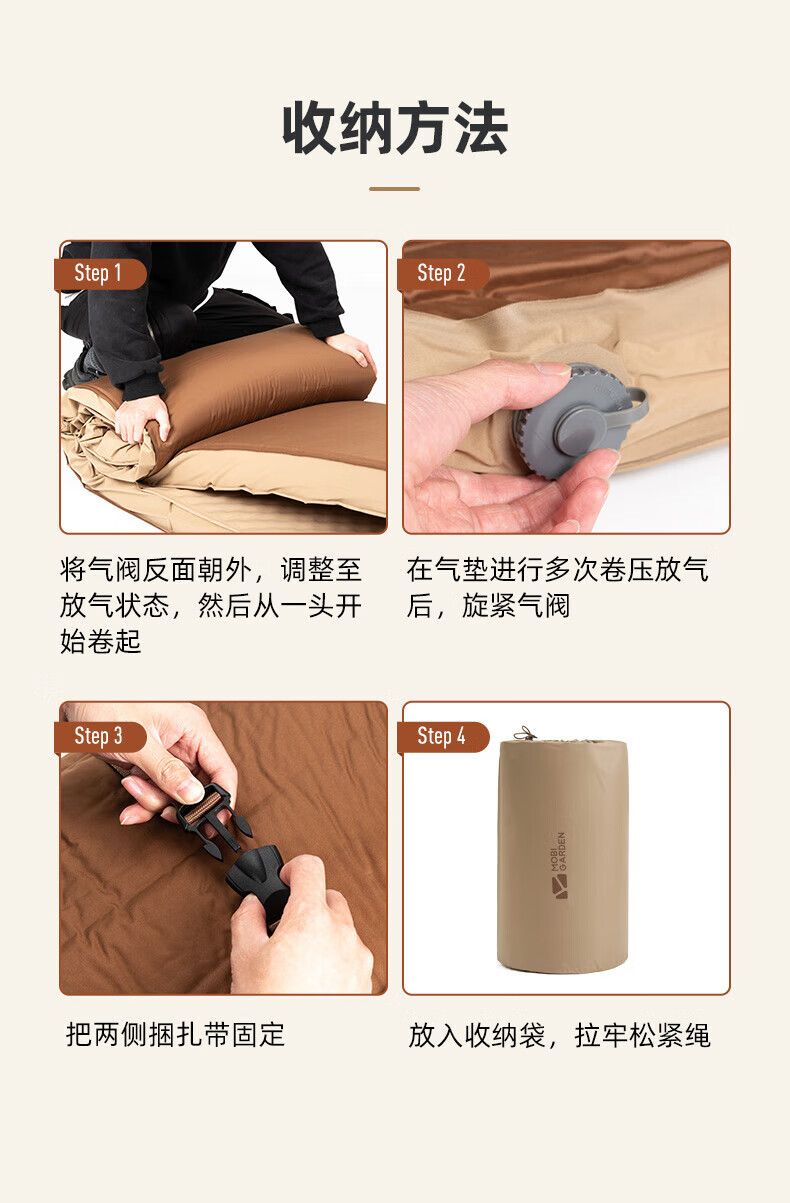 收纳方法

Step 1

将气阀反面朝外，调整至放气状态，然后从一头开始卷起

Step 2

在气垫进行多次卷压放气后，旋紧气阀

Step 3

把两侧捆扎带固定

Step 4

MOBI GARDEN

放入收纳袋，拉牢松紧绳