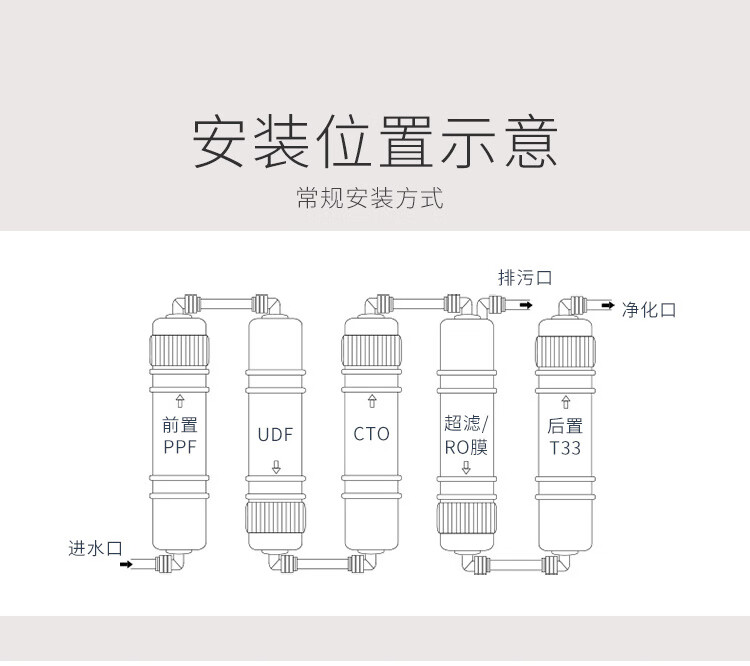 安装位置示意

常规安装方式

排污口

净化口

前置
PPF

UDF

CTO

超滤/
RO膜

后置
T33

进水口