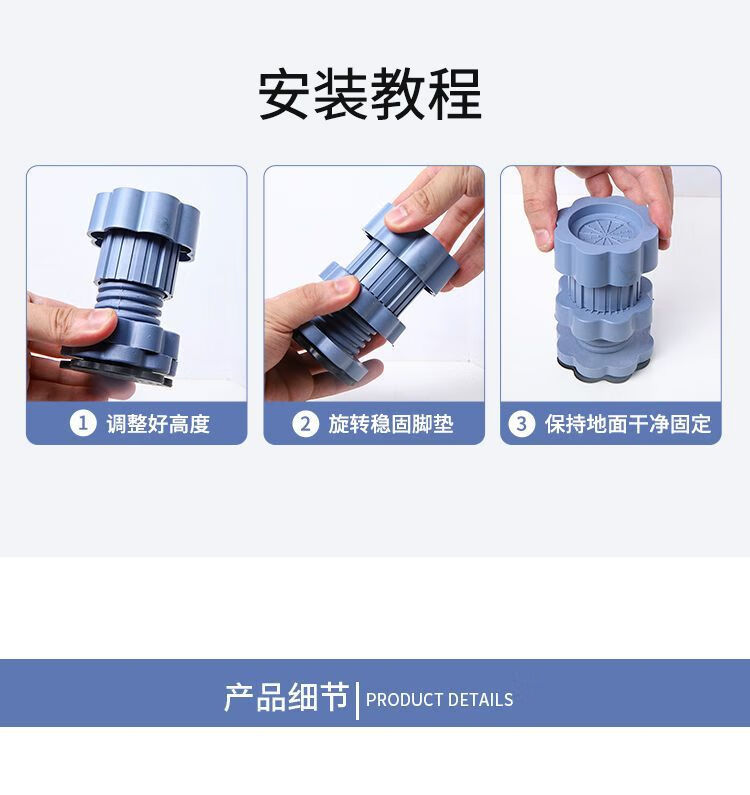 安装教程

1 调整好高度

2 旋转稳固脚垫

3 保持地面干净固定

产品细节 | PRODUCT DETAILS