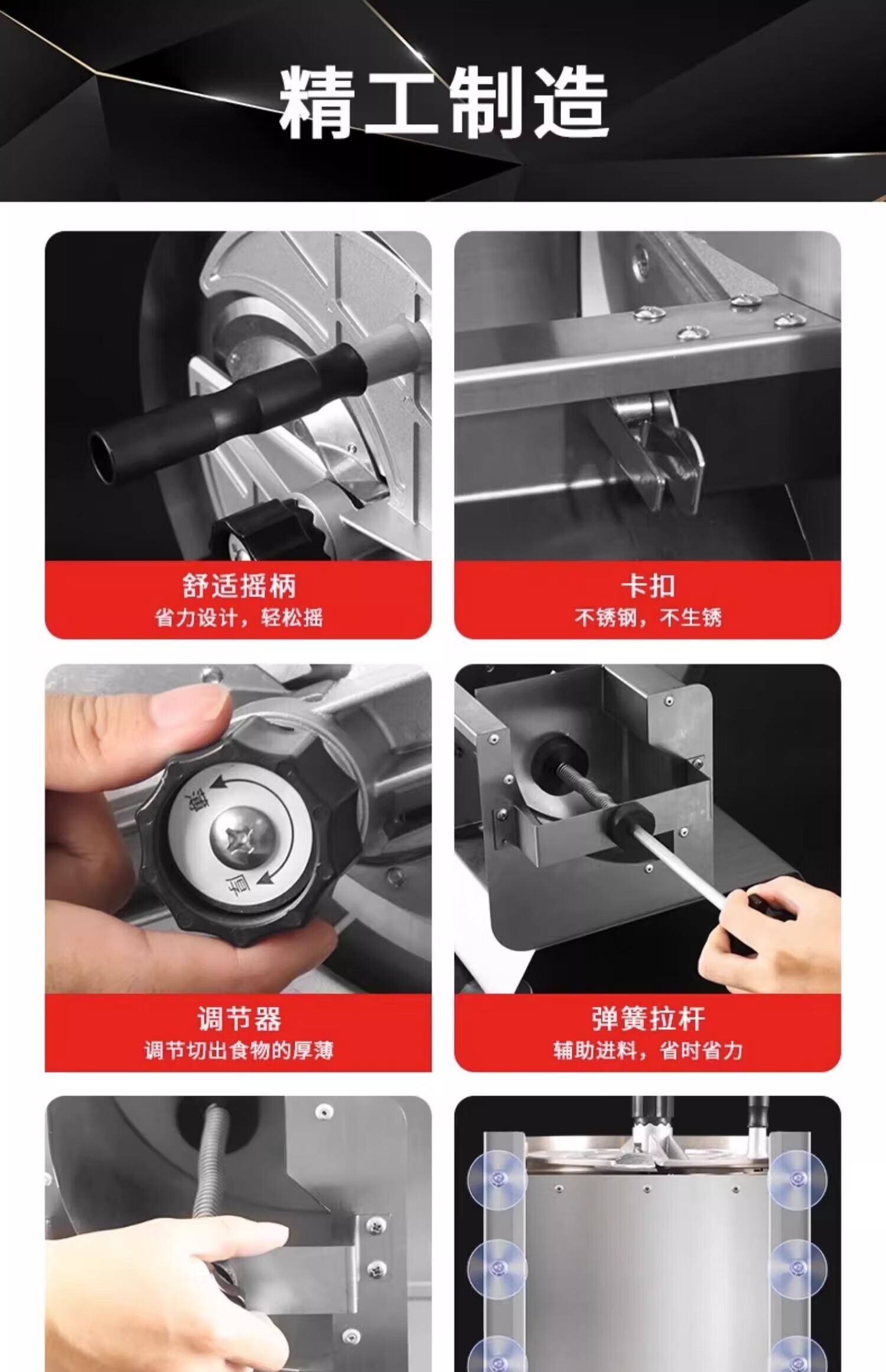 精工制造

舒适摇柄
省力设计，轻松摇

卡扣
不锈钢，不生锈

薄
厚

调节器
调节切出食物的厚薄

弹簧拉杆
辅助进料，省时省力