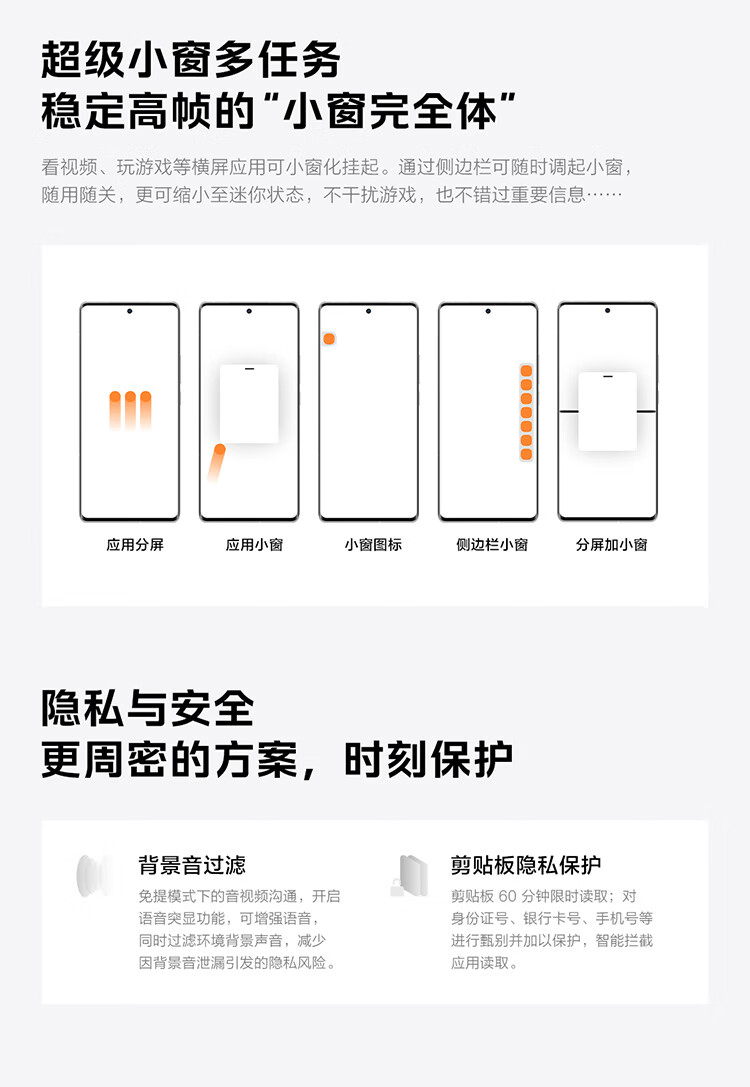 超级小窗多任务
稳定高帧的“小窗完全体”

看视频、玩游戏等横屏应用可小窗化挂起。通过侧边栏可随时调起小窗，随用随关，更可缩小至迷你状态，不干扰游戏，也不错过重要信息……

应用分屏

应用小窗

小窗图标

侧边栏小窗

分屏加小窗

隐私与安全
更周密的方案，时刻保护

背景音过滤

免提模式下的音视频沟通，开启语音突显功能，可增强语音，同时过滤环境背景声音，减少因背景音泄漏引发的隐私风险。

剪贴板隐私保护

剪贴板 60 分钟限时读取；对身份证号、银行卡号、手机号等进行甄别并加以保护，智能拦截应用读取。