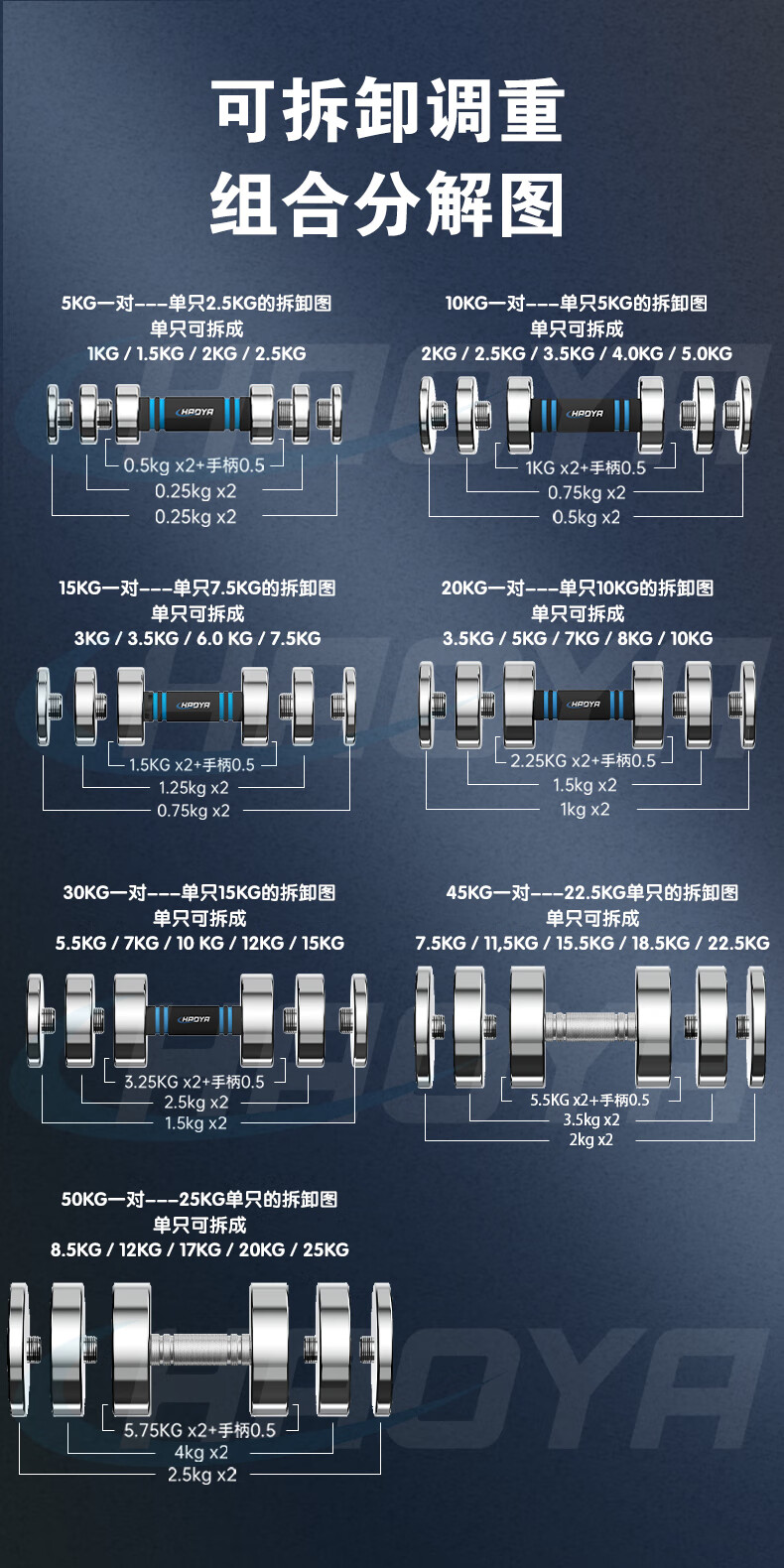 可拆卸调重
组合分解图

5KG一对---单只2.5KG的拆卸图
单只可拆成
1KG / 1.5KG / 2KG / 2.5KG

HAOYA

0.5kg x2+手柄0.5
0.25kg x2
0.25kg x2

10KG一对---单只5KG的拆卸图
单只可拆成
2KG / 2.5KG / 3.5KG / 4.0KG / 5.0KG

HAOYA

1KG x2+手柄0.5
0.75kg x2
0.5kg x2

15KG一对---单只7.5KG的拆卸图
单只可拆成
3KG / 3.5KG / 6.0 KG / 7.5KG

HAOYA

1.5KG x2+手柄0.5
1.25kg x2
0.75kg x2

20KG一对---单只10KG的拆卸图
单只可拆成
3.5KG / 5KG / 7KG / 8KG / 10KG

HAOYA

2.25KG x2+手柄0.5
1.5kg x2
1kg x2

30KG一对---单只15KG的拆卸图
单只可拆成
5.5KG / 7KG / 10 KG / 12KG / 15KG

HAOYA

3.25KG x2+手柄0.5
2.5kg x2
1.5kg x2

45KG一对---22.5KG单只的拆卸图
单只可拆成
7.5KG / 11,5KG / 15.5KG / 18.5KG / 22.5KG

5.5KG x2+手柄0.5
3.5kg x2
2kg x2

50KG一对---25KG单只的拆卸图
单只可拆成
8.5KG / 12KG / 17KG / 20KG / 25KG

5.75KG x2+手柄0.5
4kg x2
2.5kg x2

HAOYA