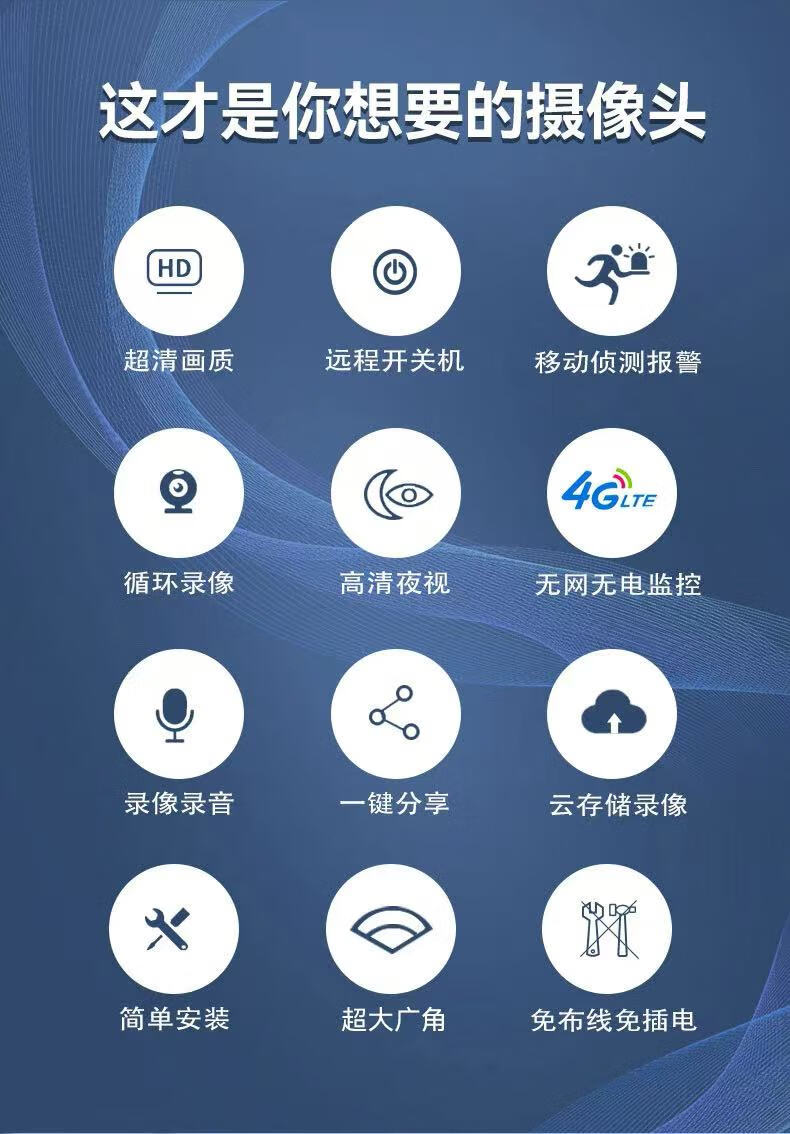 这才是你想要的摄像头

HD

超清画质

远程开关机

移动侦测报警

循环录像

高清夜视

4G LTE

无网无电监控

录像录音

一键分享

云存储录像

简单安装

超大广角

免布线免插电