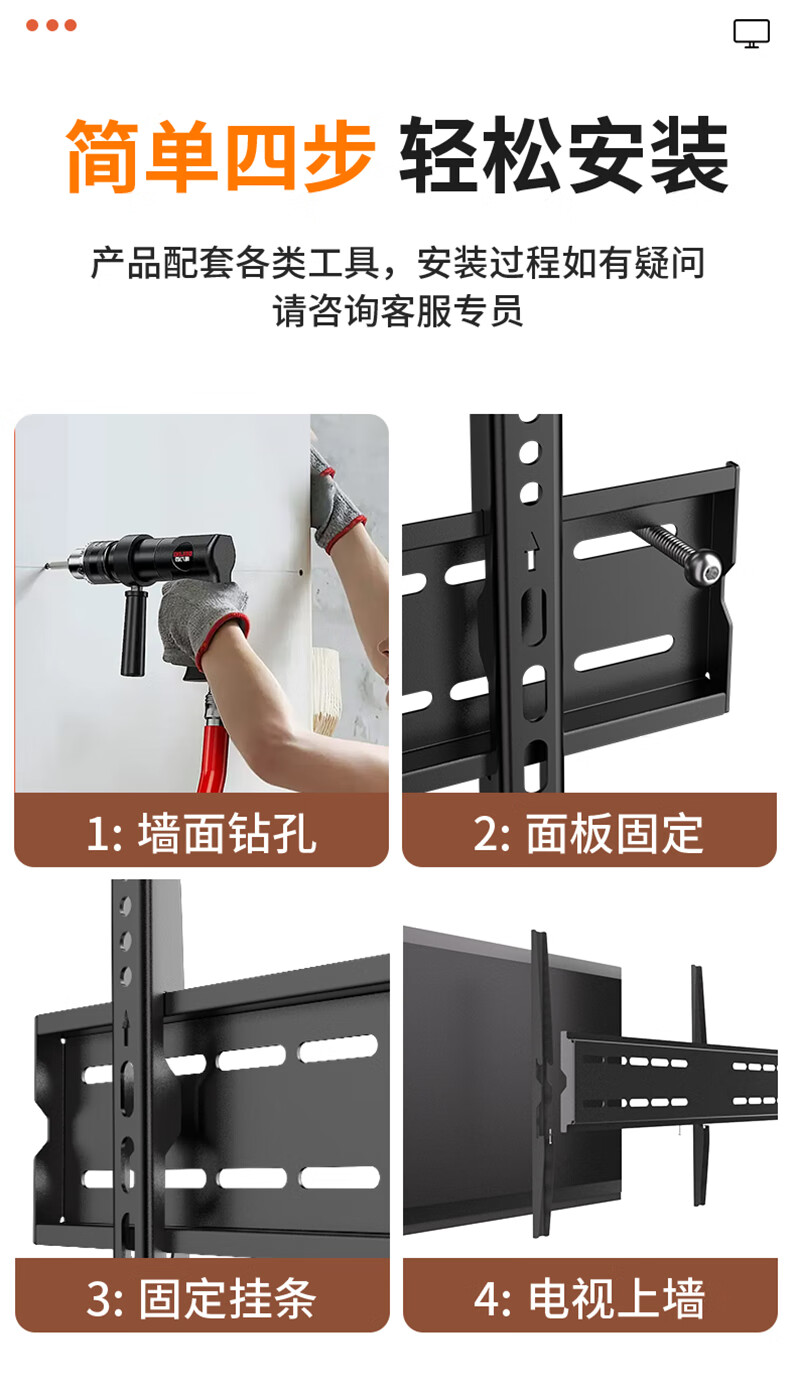 简单四步 轻松安装

产品配套各类工具，安装过程如有疑问请咨询客服专员

1: 墙面钻孔

2: 面板固定

3: 固定挂条

4: 电视上墙