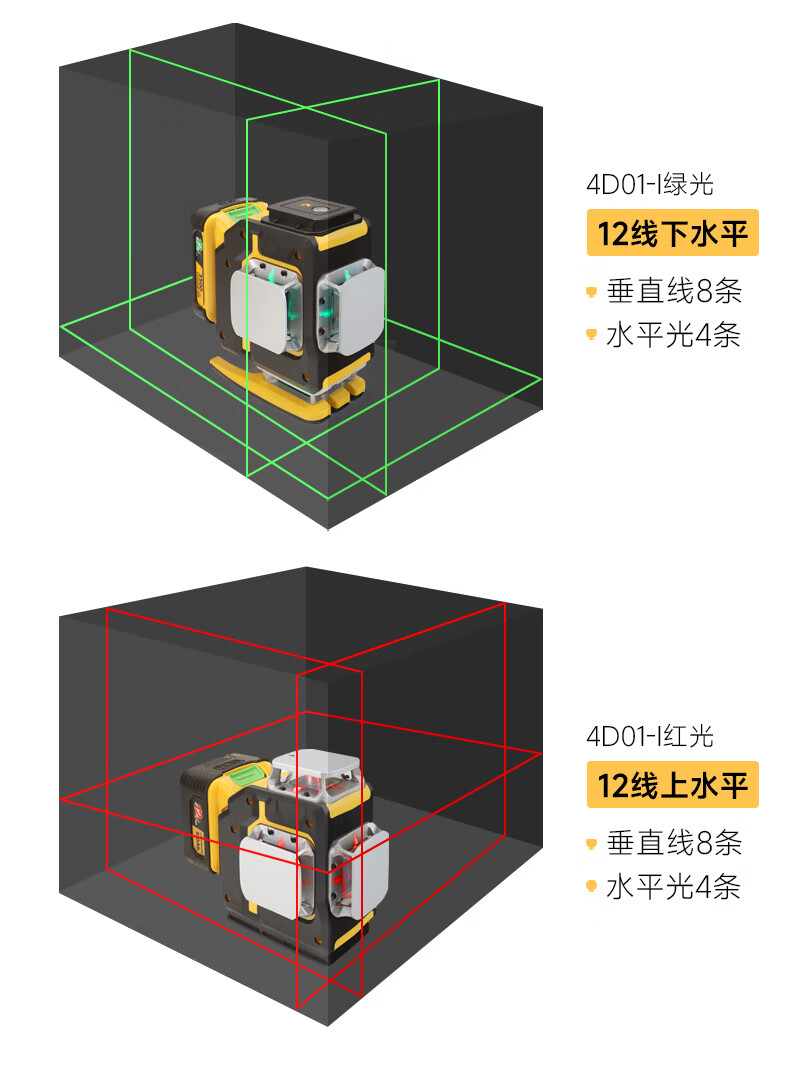 4D01-I绿光

12线下水平

垂直线8条

水平光4条

4D01-I红光

12线上水平

垂直线8条

水平光4条