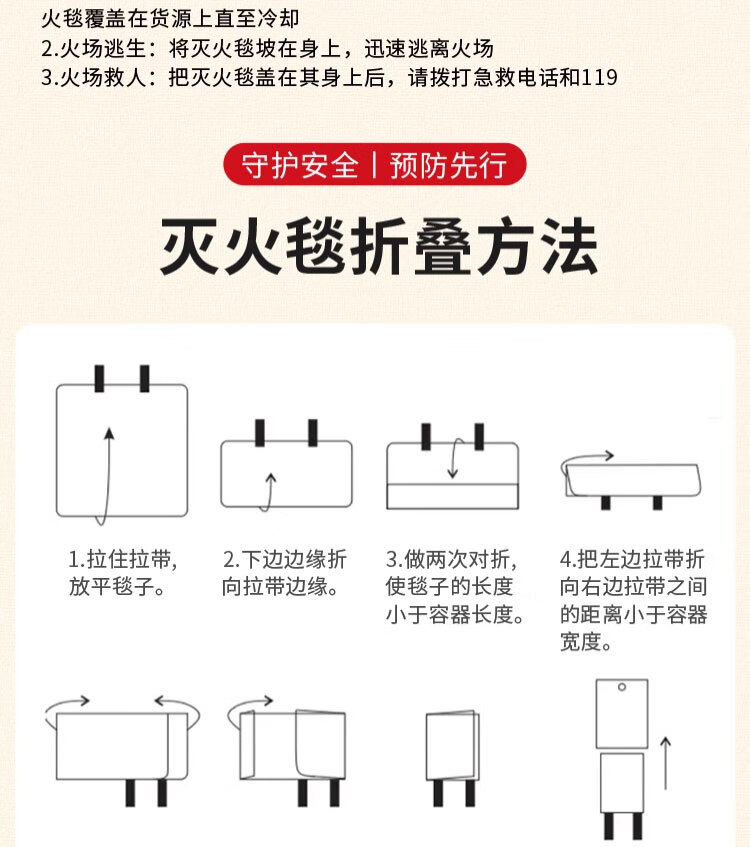 火毯覆盖在货源上直至冷却
2.火场逃生：将灭火毯坡在身上，迅速逃离火场
3.火场救人：把灭火毯盖在其身上后，请拨打急救电话和119

守护安全丨预防先行

灭火毯折叠方法

1.拉住拉带，放平毯子。

2.下边边缘折向拉带边缘。

3.做两次对折，使毯子的长度小于容器长度。

4.把左边拉带折向右边拉带之间的距离小于容器宽度。