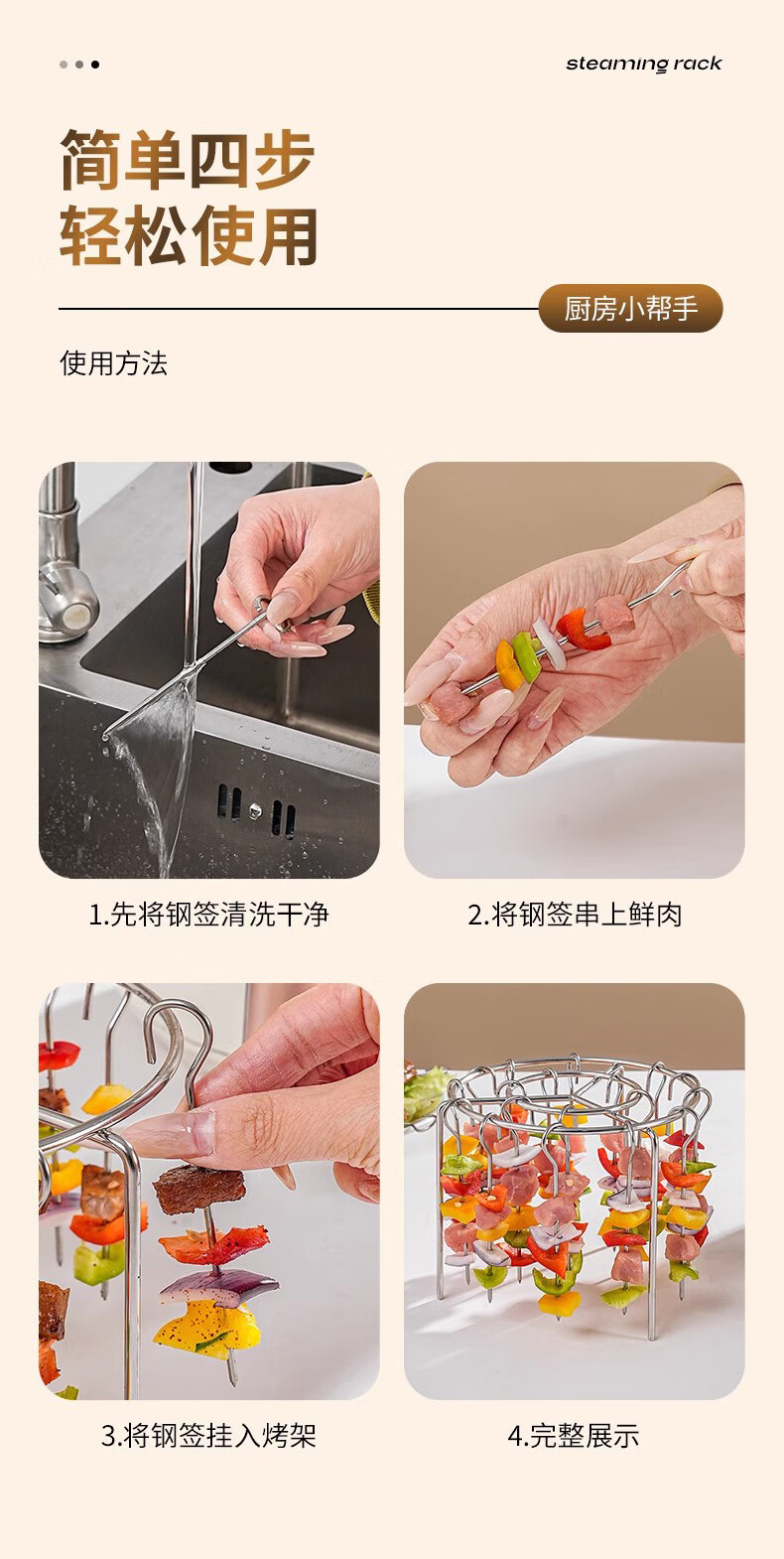 steaming rack

简单四步
轻松使用

厨房小帮手

使用方法

1.先将钢签清洗干净

2.将钢签串上鲜肉

3.将钢签挂入烤架

4.完整展示