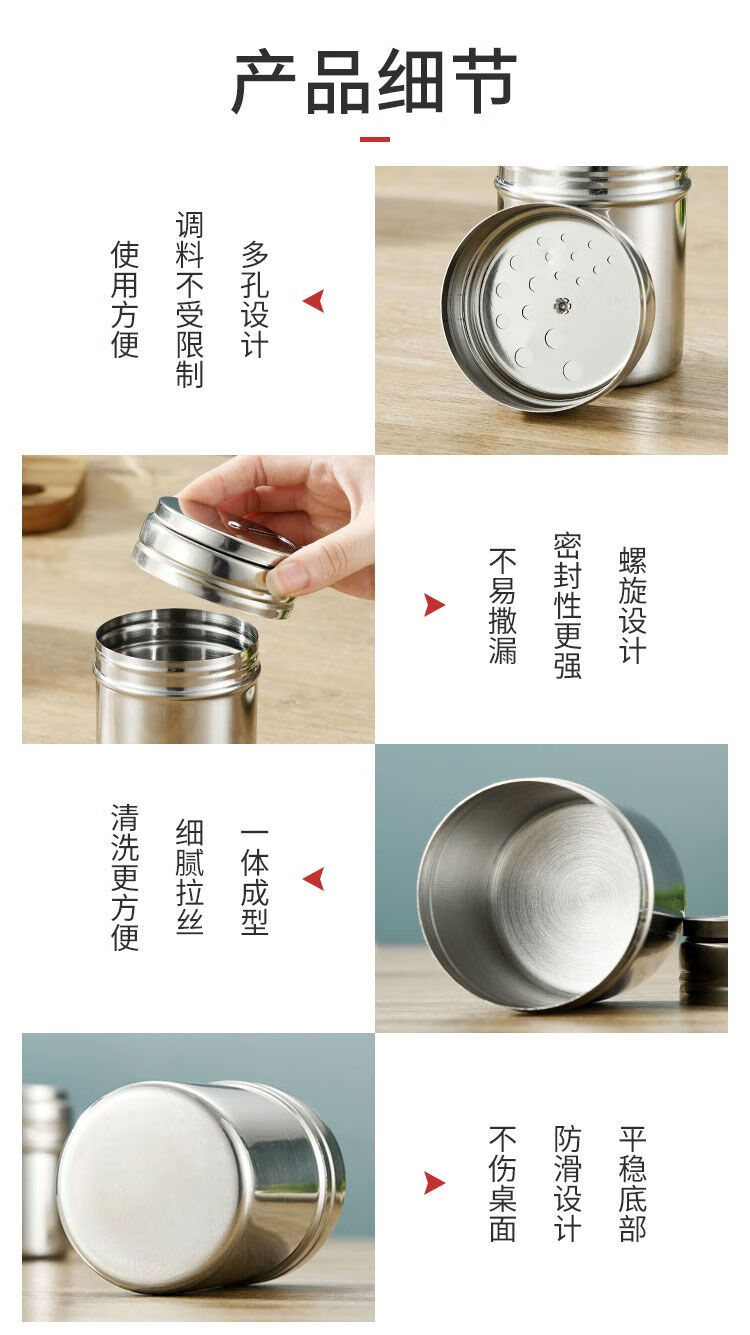 产品细节

多孔设计
调料不受限制
使用方便

螺旋设计
密封性更强
不易撒漏

一体成型
细腻拉丝
清洗更方便

平稳底部
防滑设计
不伤桌面