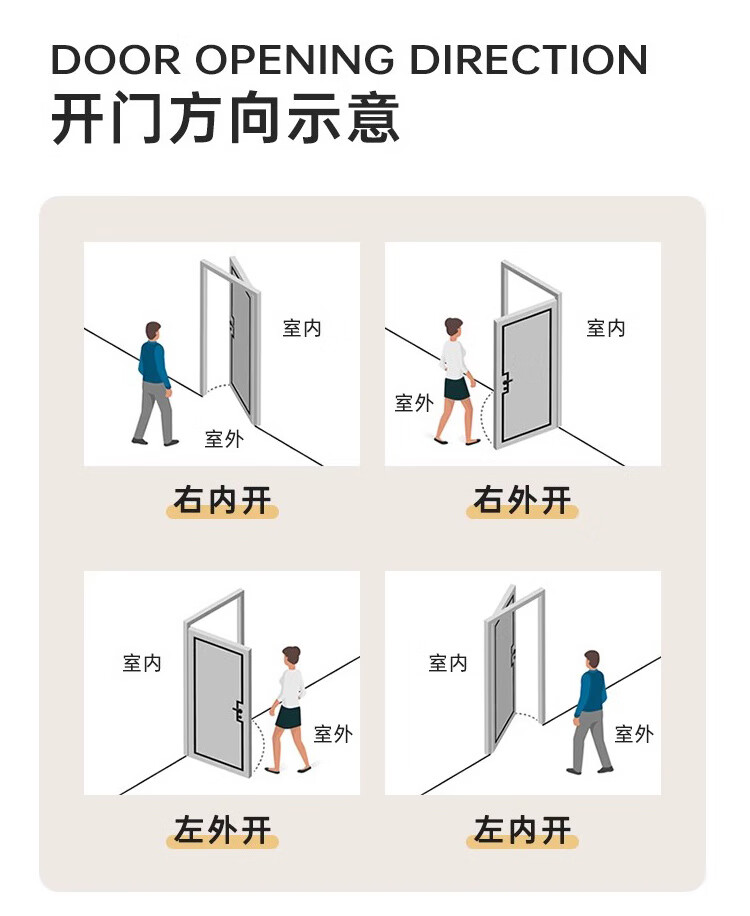 DOOR OPENING DIRECTION
开门方向示意

室内
室外
右内开

室内
室外
右外开

室内
室外
左外开

室内
室外
左内开