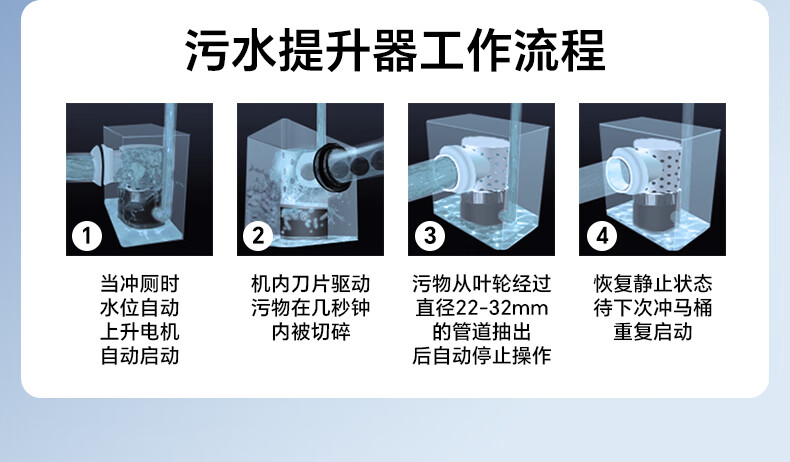 污水提升器工作流程

1

当冲厕时
水位自动
上升电机
自动启动

2

机内刀片驱动
污物在几秒钟
内被切碎

3

污物从叶轮经过
直径22-32mm
的管道抽出
后自动停止操作

4

恢复静止状态
待下次冲马桶
重复启动