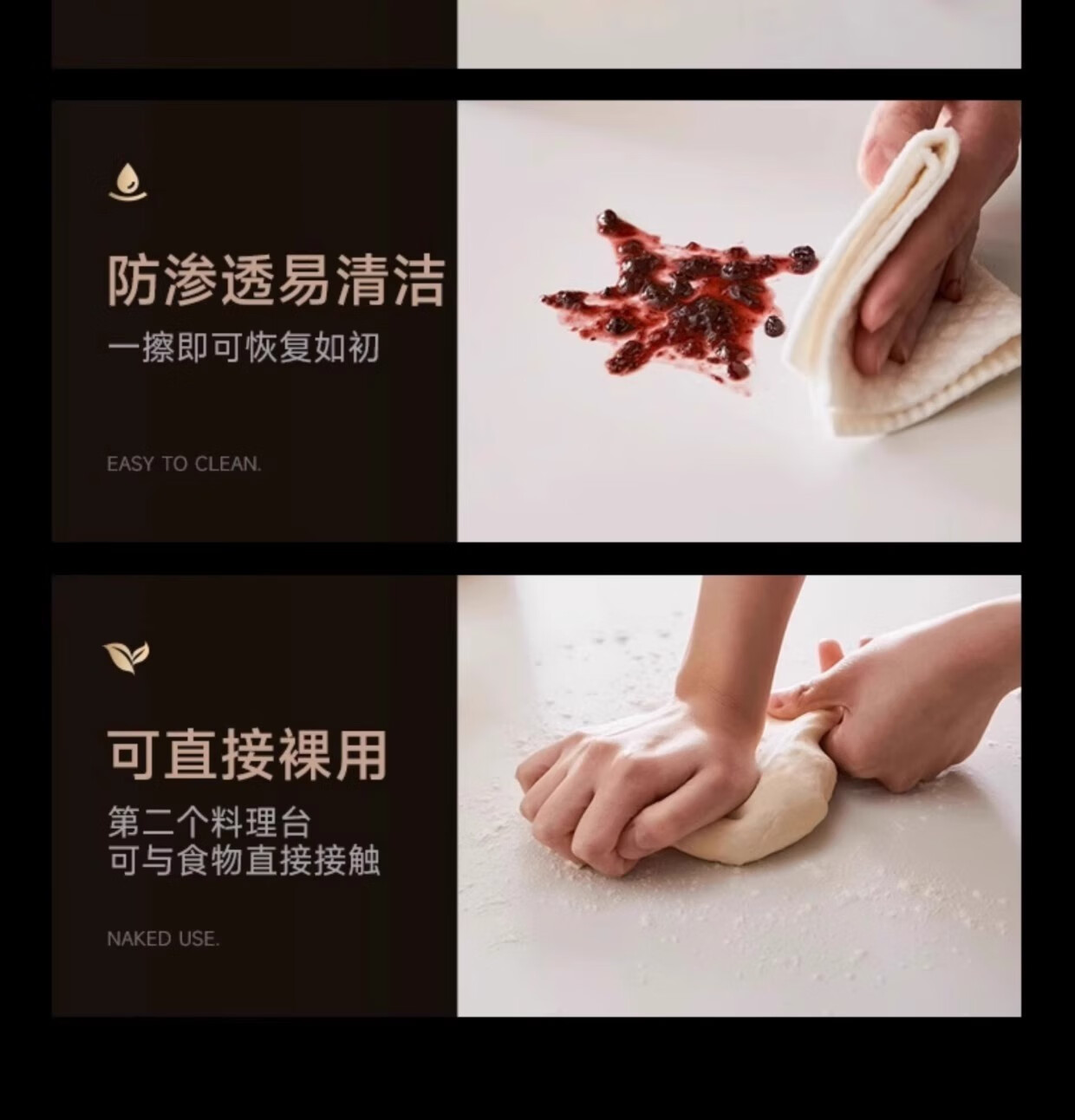 防渗透易清洁
一擦即可恢复如初

EASY TO CLEAN.

可直接裸用
第二个料理台
可与食物直接接触

NAKED USE.