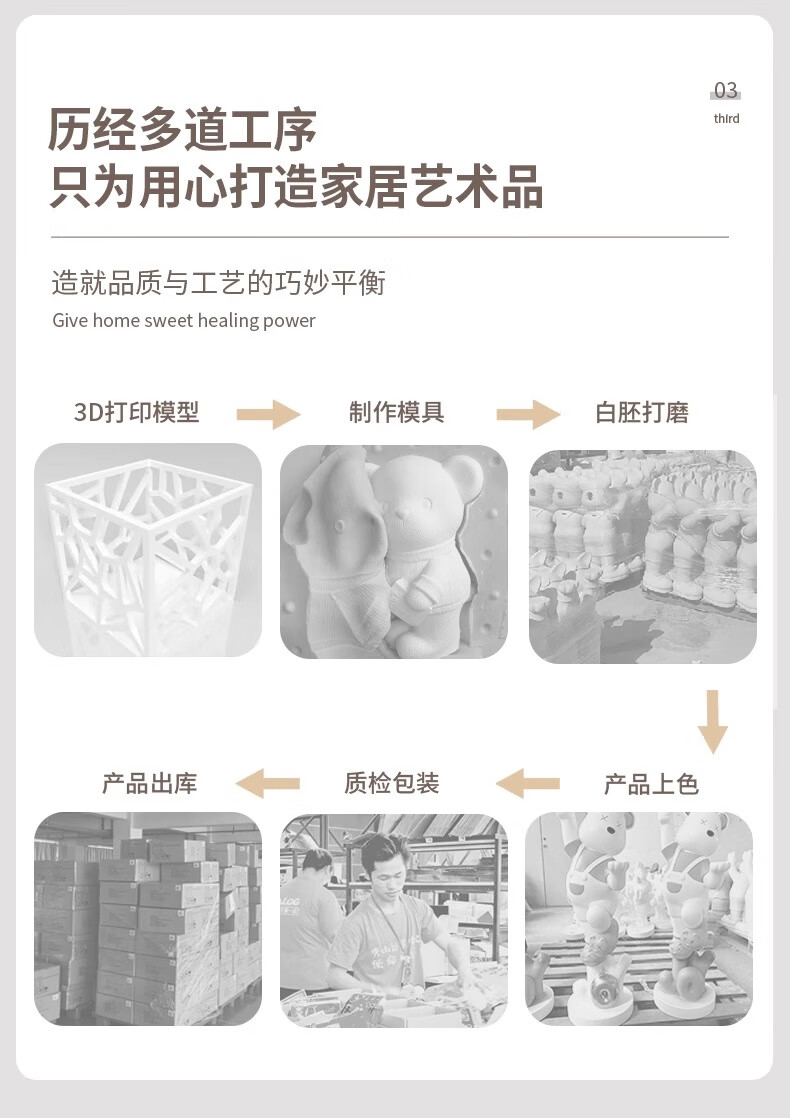 03
third

历经多道工序
只为用心打造家居艺术品

造就品质与工艺的巧妙平衡
Give home sweet healing power

3D打印模型

制作模具

白胚打磨

产品出库

质检包装

产品上色