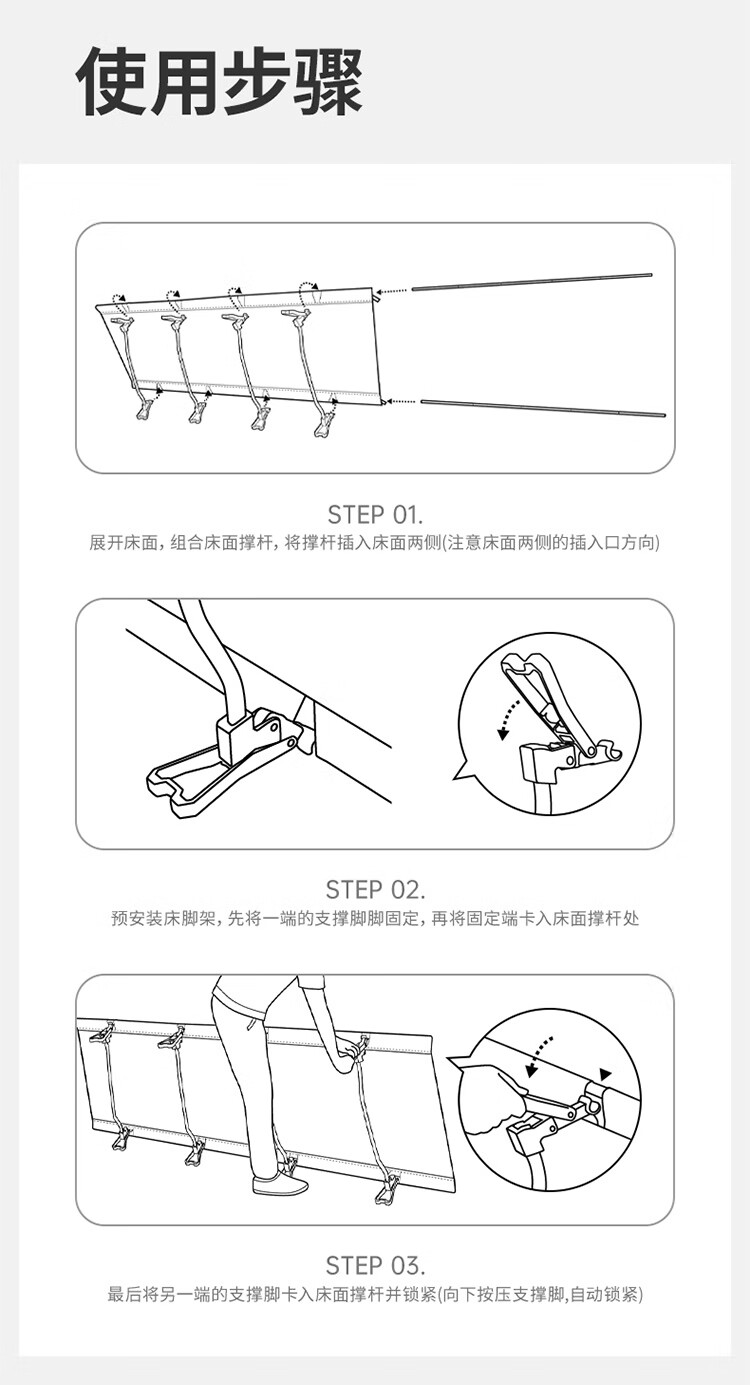 使用步骤

STEP 01.
展开床面，组合床面撑杆，将撑杆插入床面两侧(注意床面两侧的插入口方向)

STEP 02.
预安装床脚架，先将一端的支撑脚脚固定，再将固定端卡入床面撑杆处

STEP 03.
最后将另一端的支撑脚卡入床面撑杆并锁紧(向下按压支撑脚,自动锁紧)