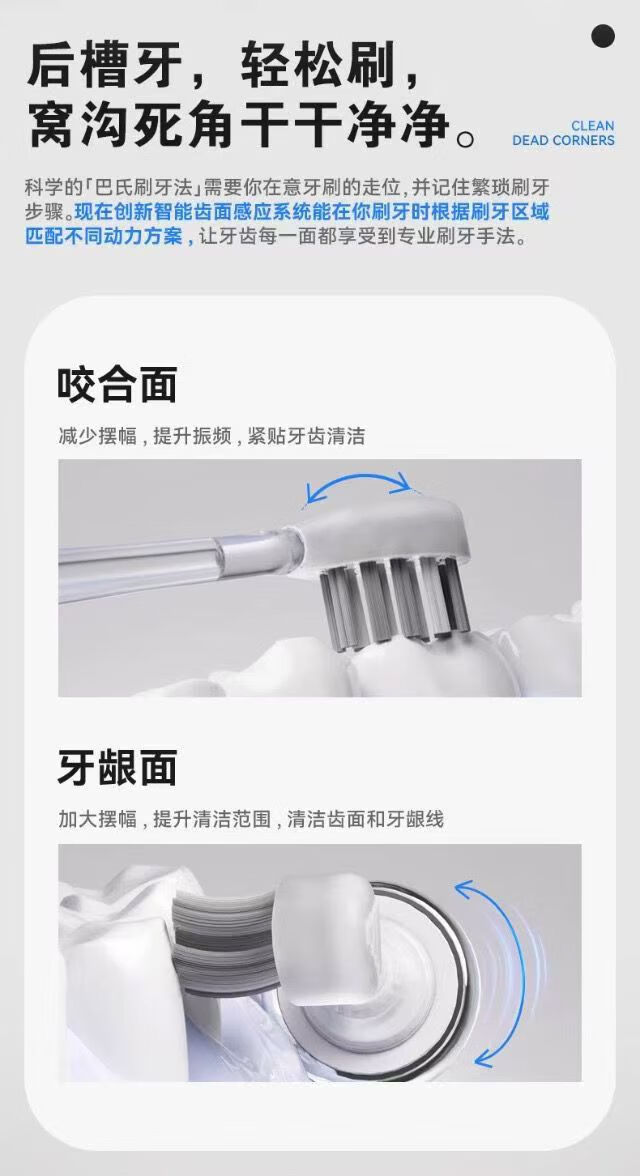 后槽牙，轻松刷，
窝沟死角干干净净。

CLEAN
DEAD CORNERS

科学的「巴氏刷牙法」需要你在意牙刷的走位，并记住繁琐刷牙步骤。现在创新智能齿面感应系统能在你刷牙时根据刷牙区域匹配不同动力方案，让牙齿每一面都享受到专业刷牙手法。

咬合面

减少摆幅，提升振频，紧贴牙齿清洁

牙龈面

加大摆幅，提升清洁范围，清洁齿面和牙龈线