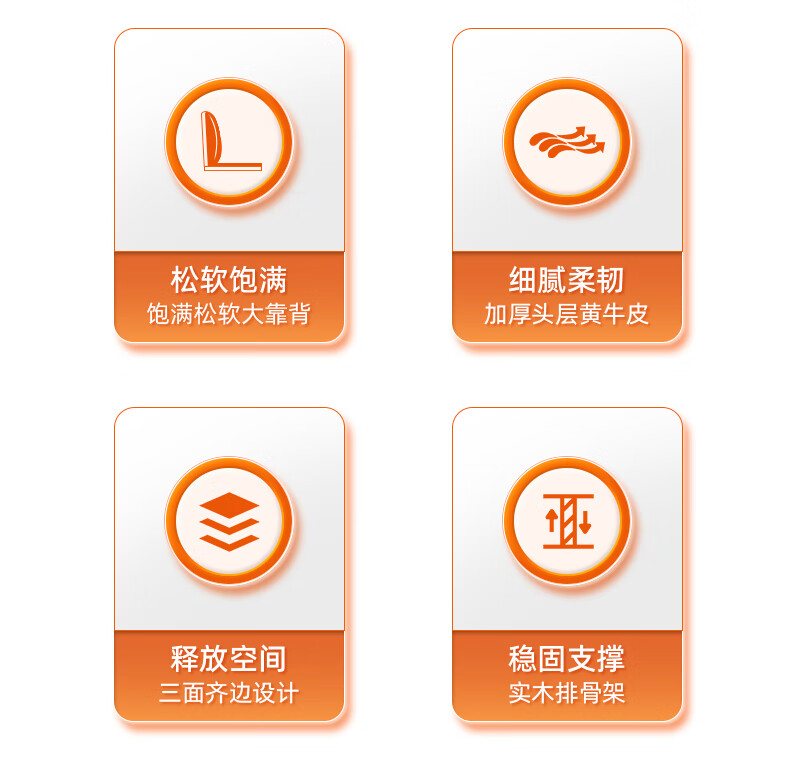 松软饱满
饱满松软大靠背

细腻柔韧
加厚头层黄牛皮

释放空间
三面齐边设计

稳固支撑
实木排骨架