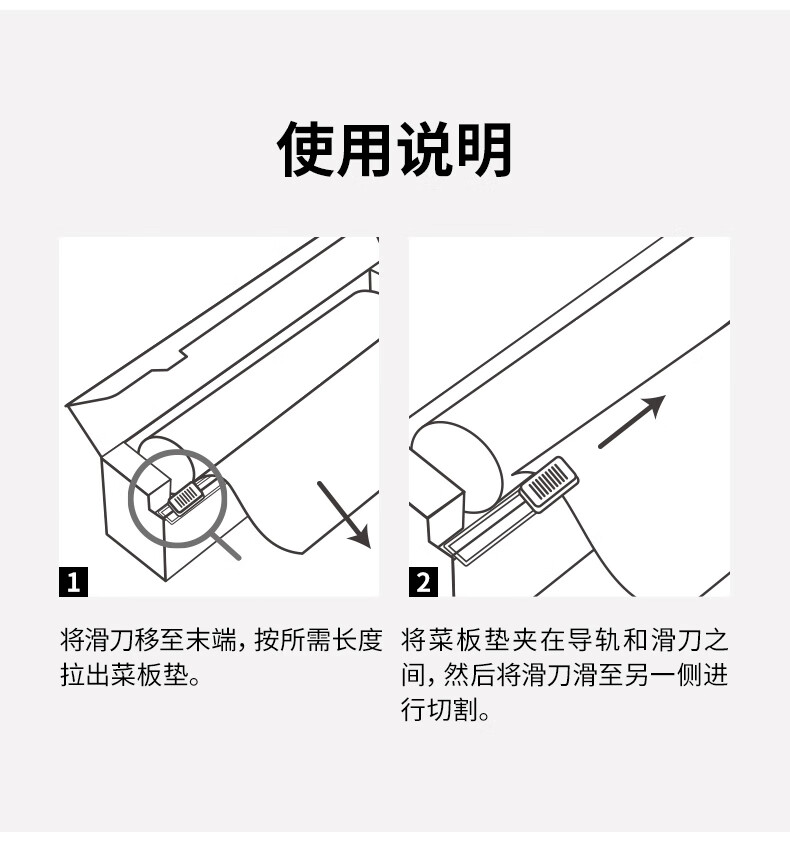 使用说明

1

将滑刀移至末端，按所需长度拉出菜板垫。

2

将菜板垫夹在导轨和滑刀之间，然后将滑刀滑至另一侧进行切割。