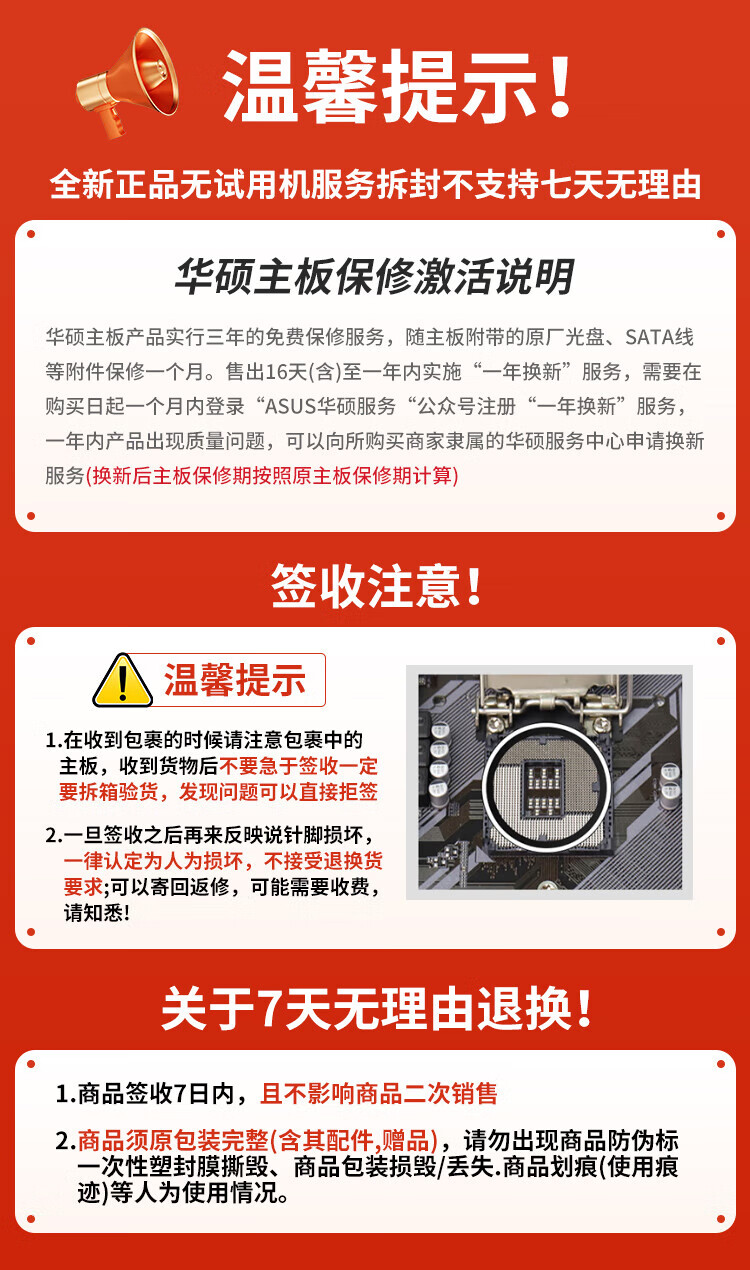 温馨提示!

全新正品无试用机服务拆封不支持七天无理由

华硕主板保修激活说明

华硕主板产品实行三年的免费保修服务，随主板附带的原厂光盘、SATA线等附件保修一个月。售出16天(含)至一年内实施“一年换新”服务，需要在购买日起一个月内登录“ASUS华硕服务“公众号注册“一年换新”服务，一年内产品出现质量问题，可以向所购买商家隶属的华硕服务中心申请换新服务(换新后主板保修期按照原主板保修期计算)

签收注意!

温馨提示

1.在收到包裹的时候请注意包裹中的主板，收到货物后不要急于签收一定要拆箱验货，发现问题可以直接拒签

2.一旦签收之后再来反映说针脚损坏，一律认定为人为损坏，不接受退换货要求;可以寄回返修，可能需要收费，请知悉!

关于7天无理由退换!

1.商品签收7日内，且不影响商品二次销售

2.商品须原包装完整(含其配件,赠品)，请勿出现商品防伪标一次性塑封膜撕毁、商品包装损毁/丢失.商品划痕(使用痕迹)等人为使用情况。