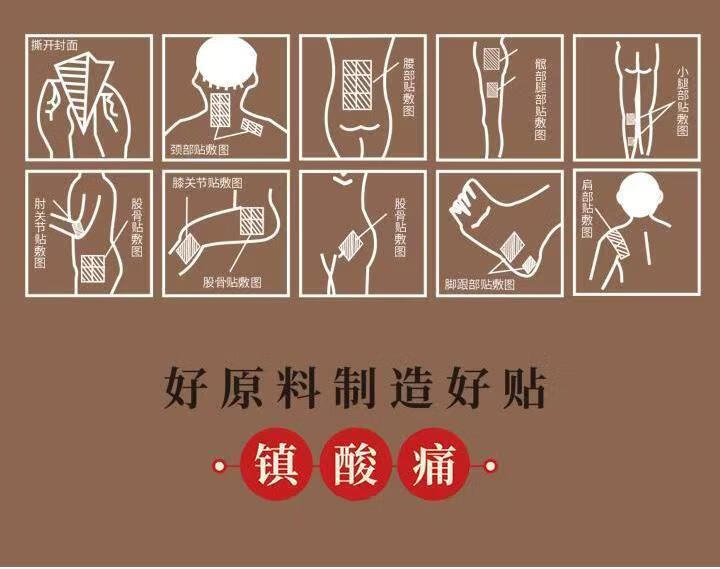 撕开封面

颈部贴敷图

腰部贴敷图

髋部腿部贴敷图

小腿部贴敷图

肘关节贴敷图

股骨贴敷图

膝关节贴敷图

股骨贴敷图

股骨贴敷图

脚跟部贴敷图

肩部贴敷图

好原料制造好贴

镇酸痛