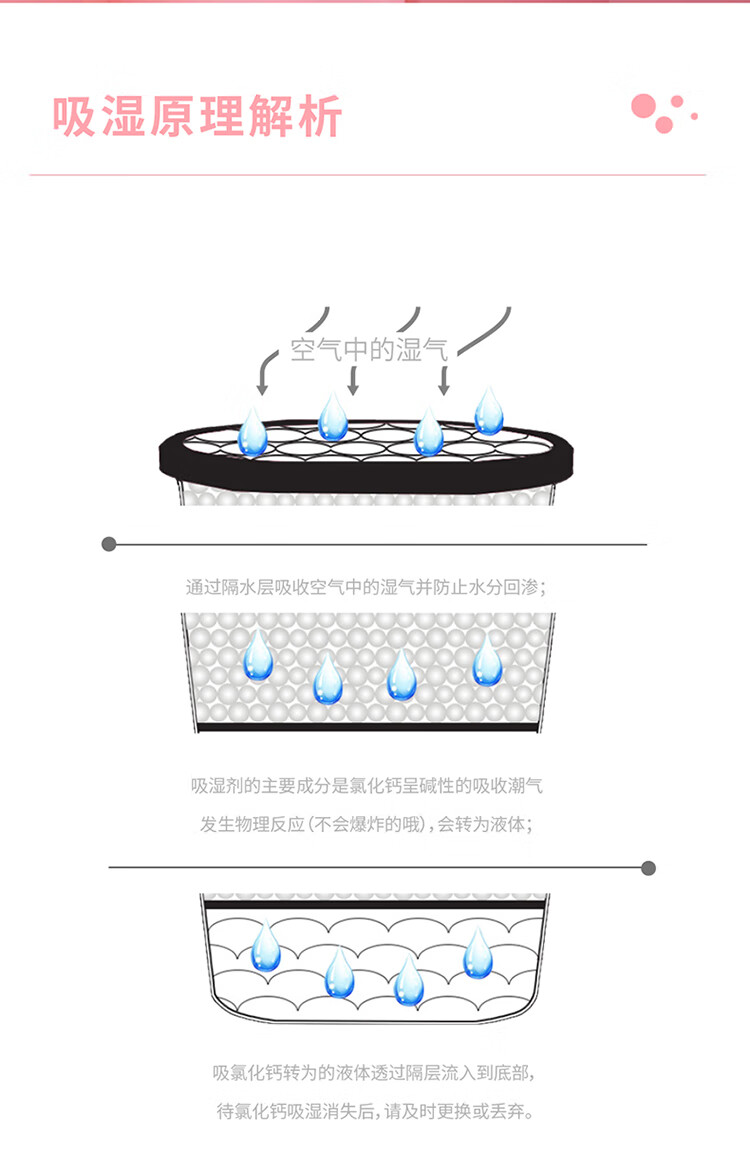 吸湿原理解析

空气中的湿气

通过隔水层吸收空气中的湿气并防止水分回渗;

吸湿剂的主要成分是氯化钙呈碱性的吸收潮气
发生物理反应(不会爆炸的哦),会转为液体;

吸氯化钙转为的液体透过隔层流入到底部,
待氯化钙吸湿消失后,请及时更换或丢弃。