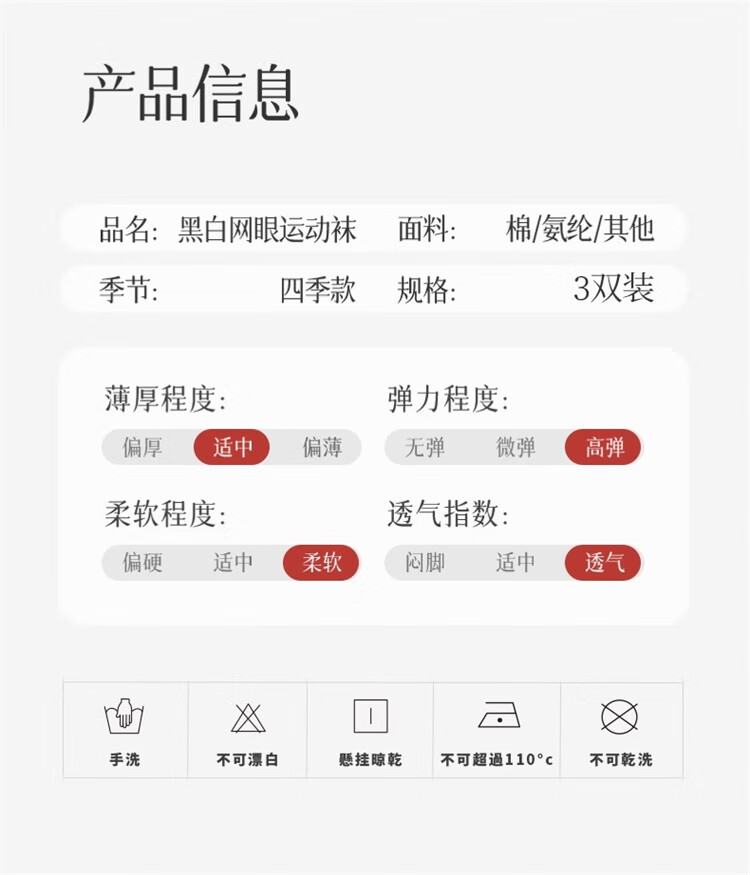 产品信息

品名: 黑白网眼运动袜 面料: 棉/氨纶/其他

季节: 四季款 规格: 3双装

薄厚程度:
偏厚 适中 偏薄

弹力程度:
无弹 微弹 高弹

柔软程度:
偏硬 适中 柔软

透气指数:
闷脚 适中 透气

手洗 不可漂白 懸挂晾乾 不可超過110°c 不可乾洗