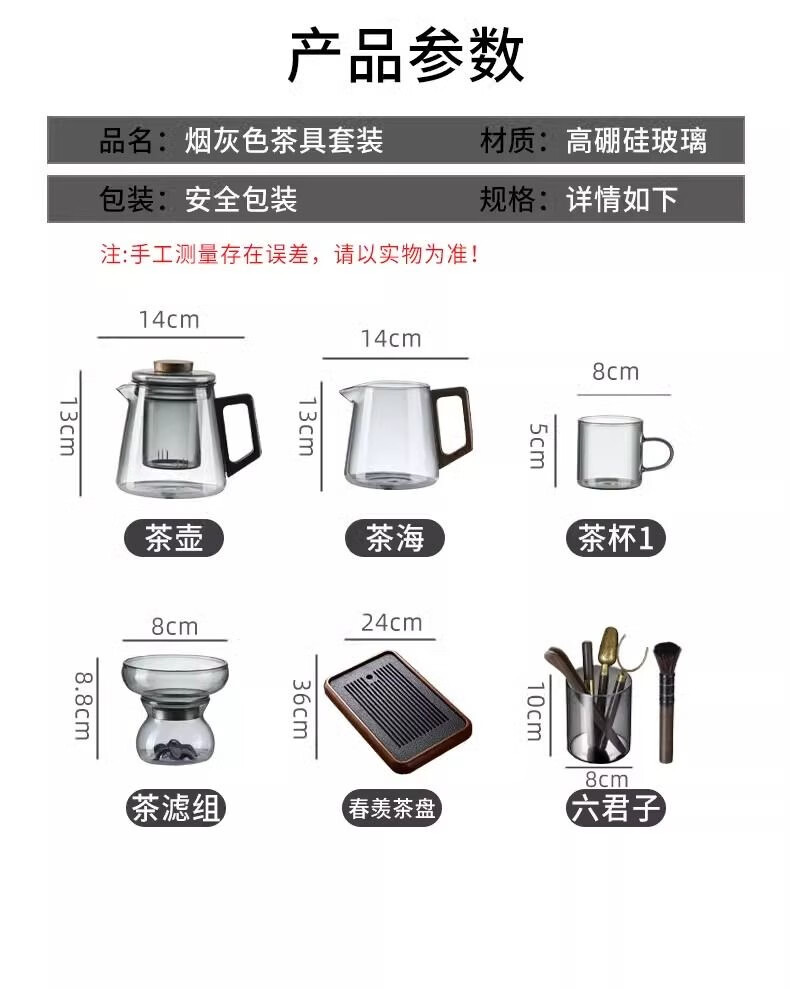 产品参数

品名：烟灰色茶具套装　材质：高硼硅玻璃

包装：安全包装　规格：详情如下

注:手工测量存在误差，请以实物为准！

14cm
13cm
茶壶

14cm
13cm
茶海

8cm
5cm
茶杯1

8cm
8.8cm
茶滤组

24cm
36cm
春羡茶盘

10cm
8cm
六君子