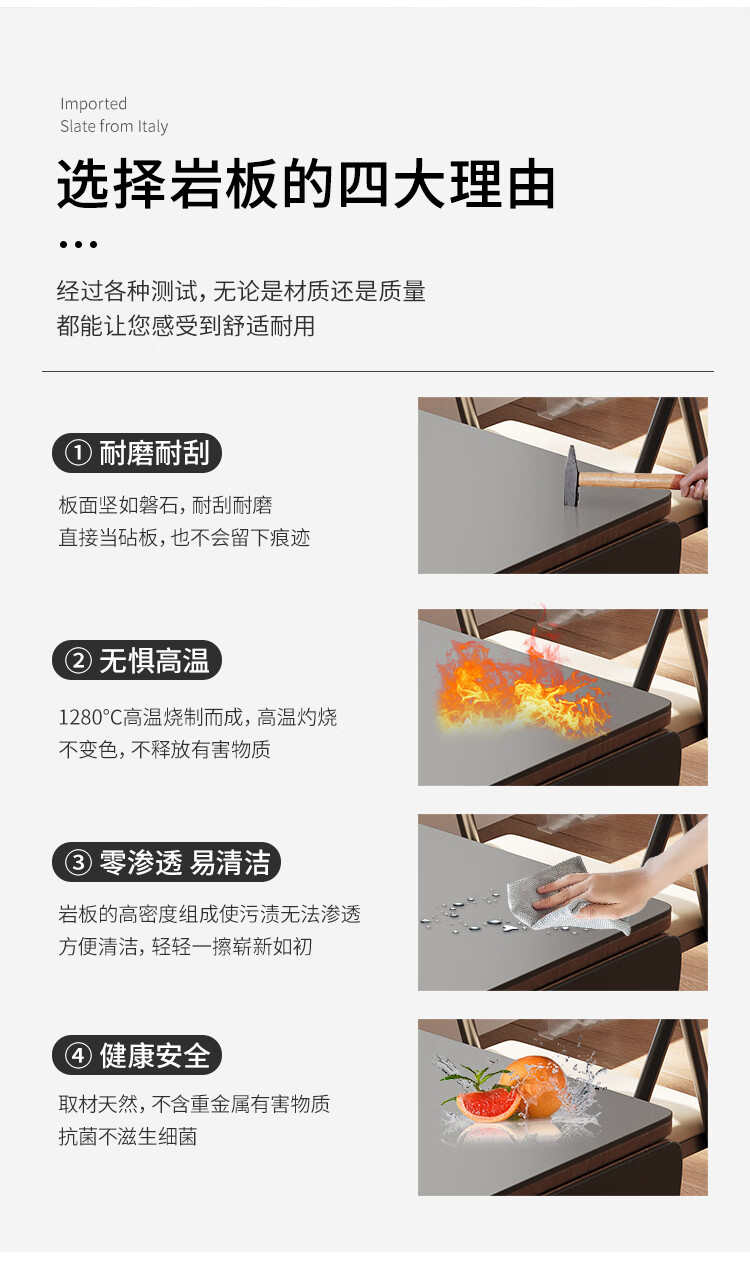 Imported
Slate from Italy

选择岩板的四大理由

经过各种测试，无论是材质还是质量
都能让您感受到舒适耐用

① 耐磨耐刮

板面坚如磐石，耐刮耐磨
直接当砧板，也不会留下痕迹

② 无惧高温

1280°C高温烧制而成，高温灼烧
不变色，不释放有害物质

③ 零渗透 易清洁

岩板的高密度组成使污渍无法渗透
方便清洁，轻轻一擦崭新如初

④ 健康安全

取材天然，不含重金属有害物质
抗菌不滋生细菌