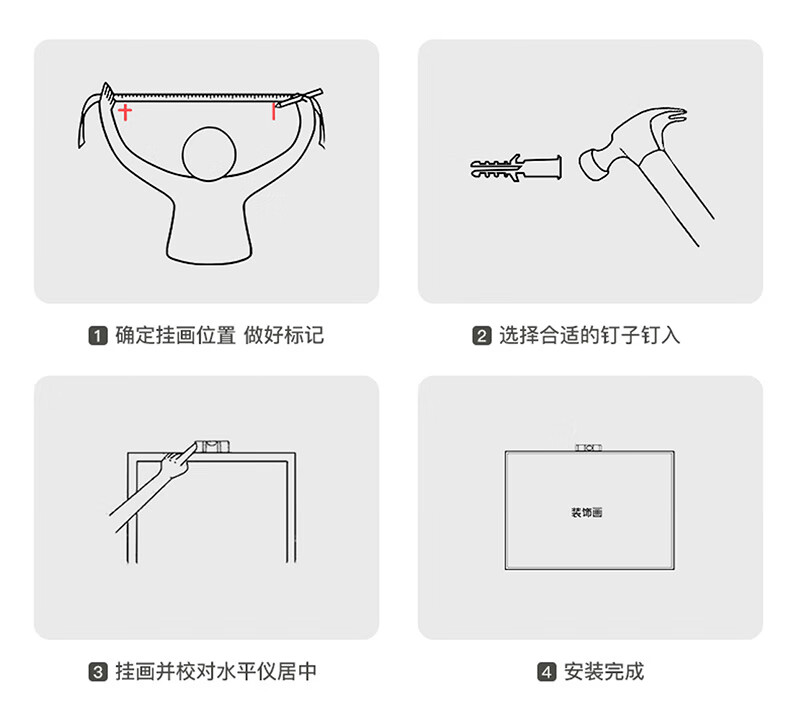 1 确定挂画位置 做好标记

2 选择合适的钉子钉入

3 挂画并校对水平仪居中

装饰画

4 安装完成