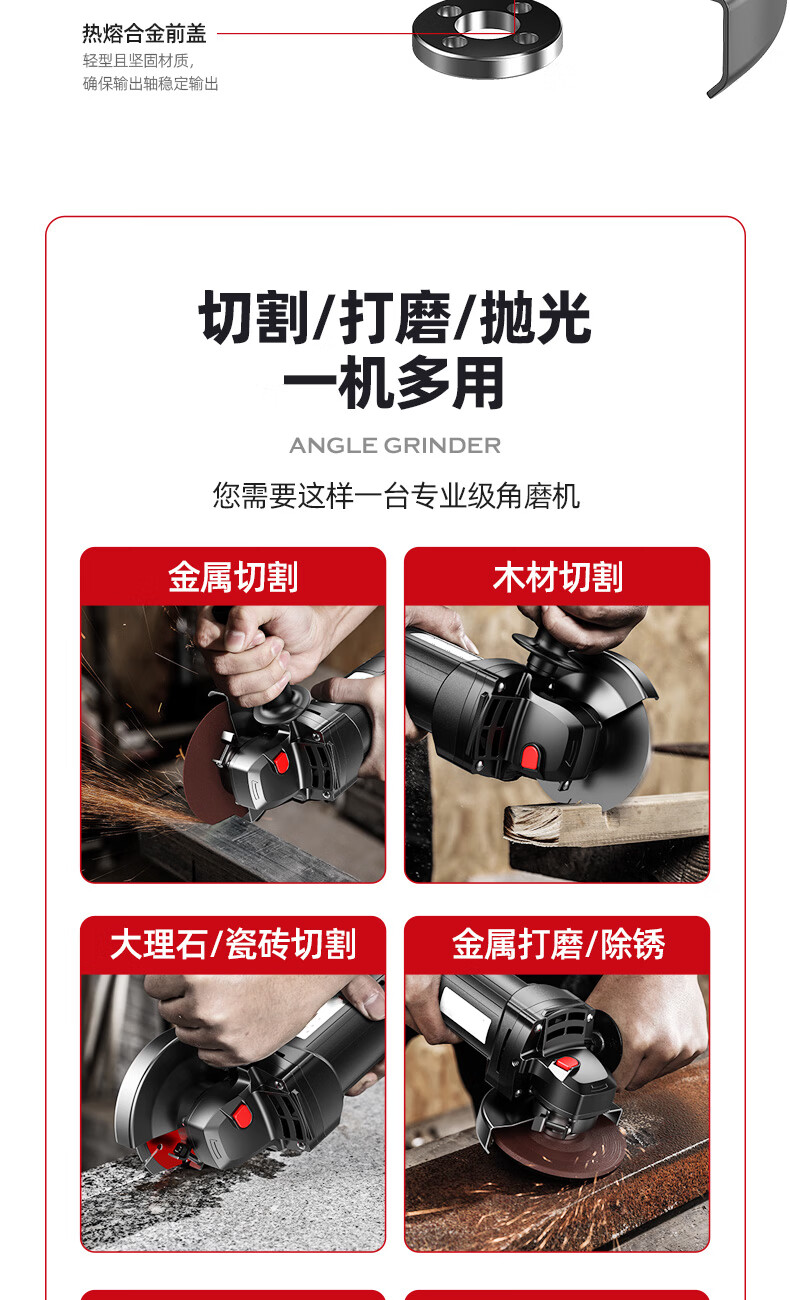 热熔合金前盖
轻型且坚固材质，
确保输出轴稳定输出

切割/打磨/抛光
一机多用

ANGLE GRINDER

您需要这样一台专业级角磨机

金属切割

木材切割

大理石/瓷砖切割

金属打磨/除锈