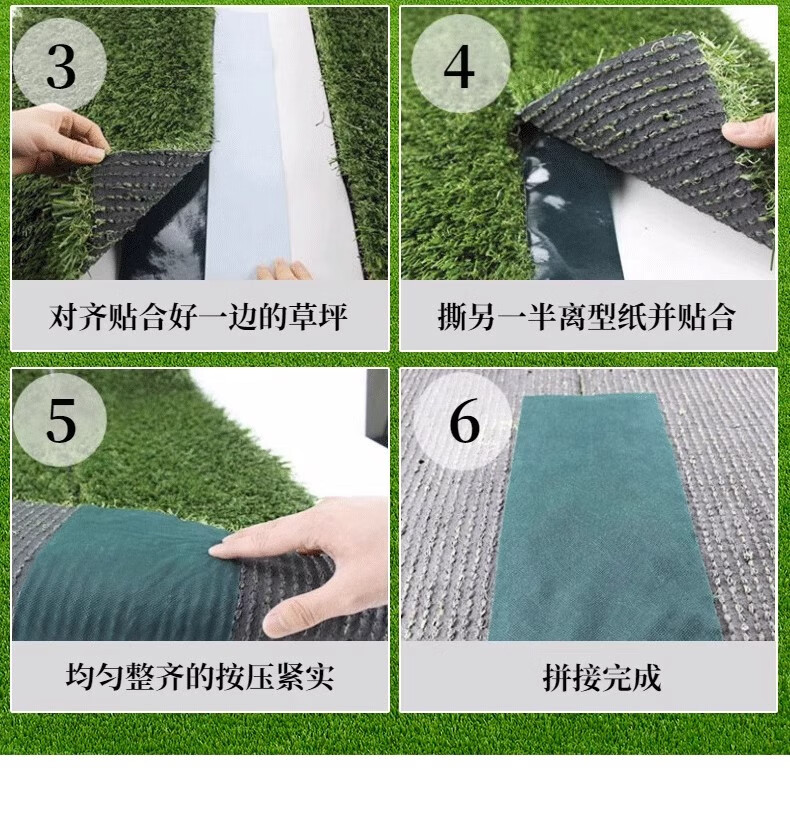 3

对齐贴合好一边的草坪

4

撕另一半离型纸并贴合

5

均匀整齐的按压紧实

6

拼接完成