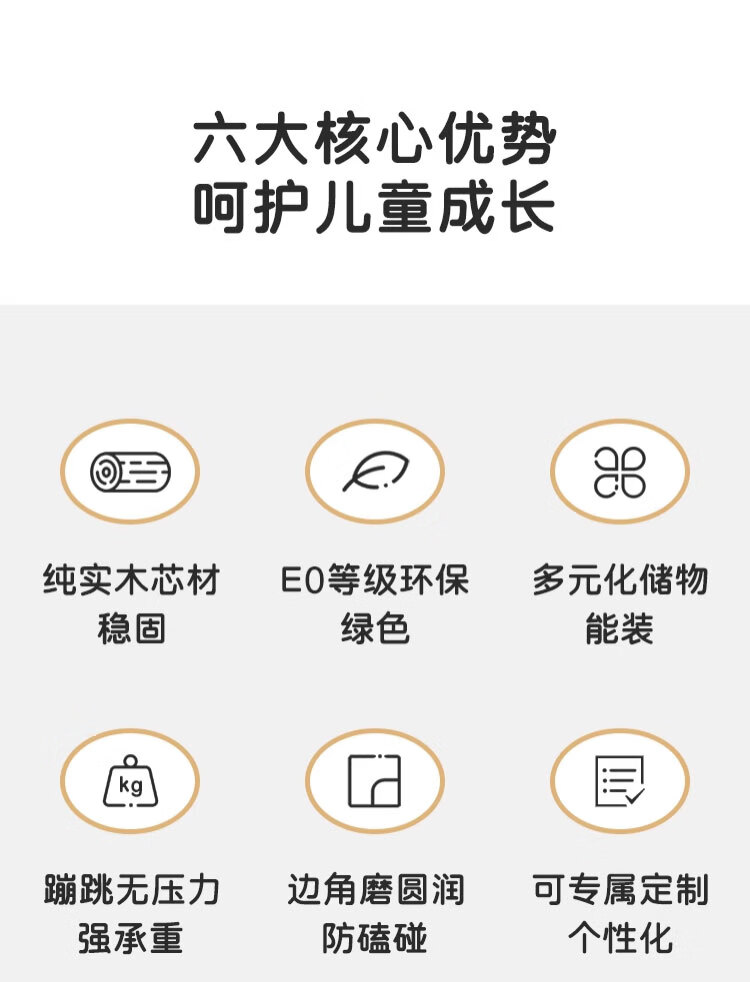 六大核心优势
呵护儿童成长

纯实木芯材
稳固

E0等级环保
绿色

多元化储物
能装

kg

蹦跳无压力
强承重

边角磨圆润
防磕碰

可专属定制
个性化